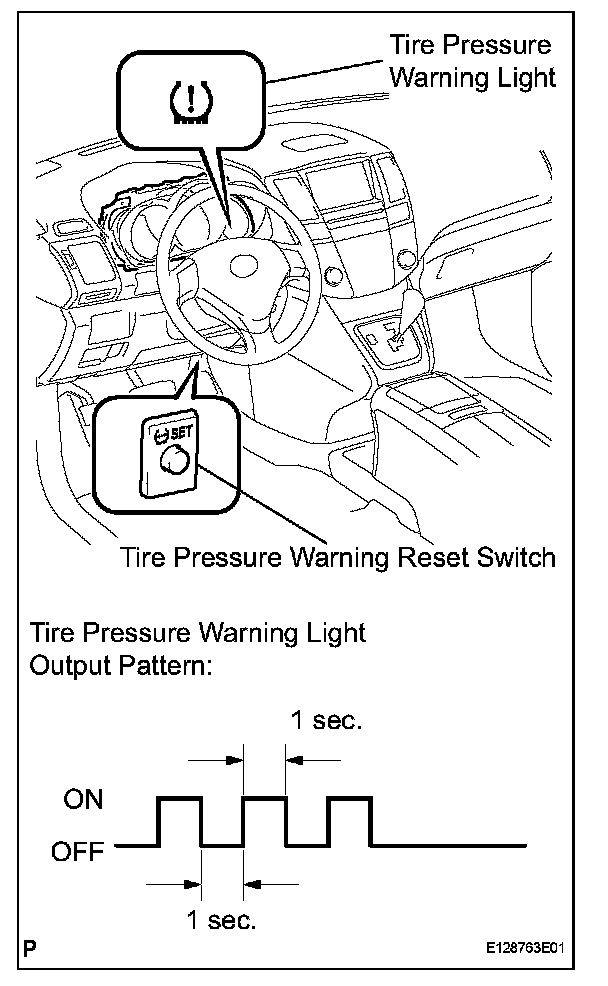 Tire Pressure Warning Light

SET

Tire Pressure Warning Reset Switch

Tire Pressure Warning Light Output Pattern:

1 sec.

ON

OFF

1 sec.

P

E128763E01