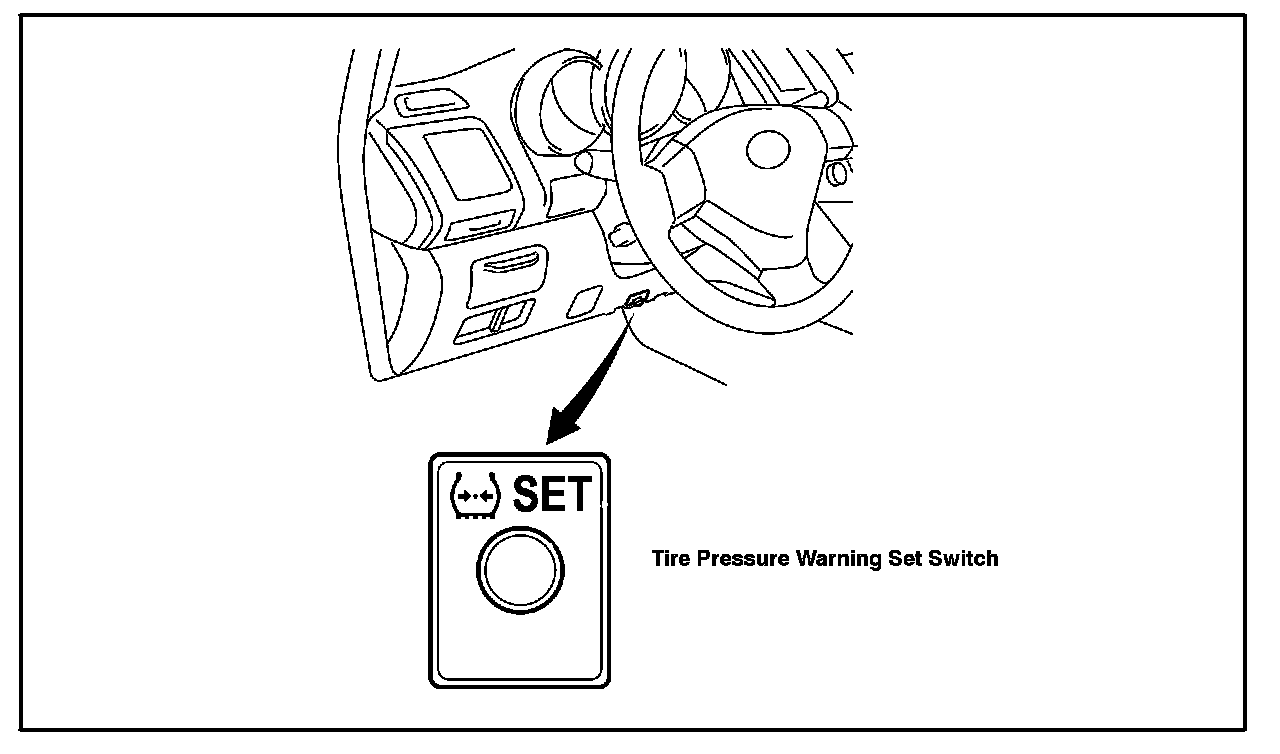 SET

Tire Pressure Warning Set Switch