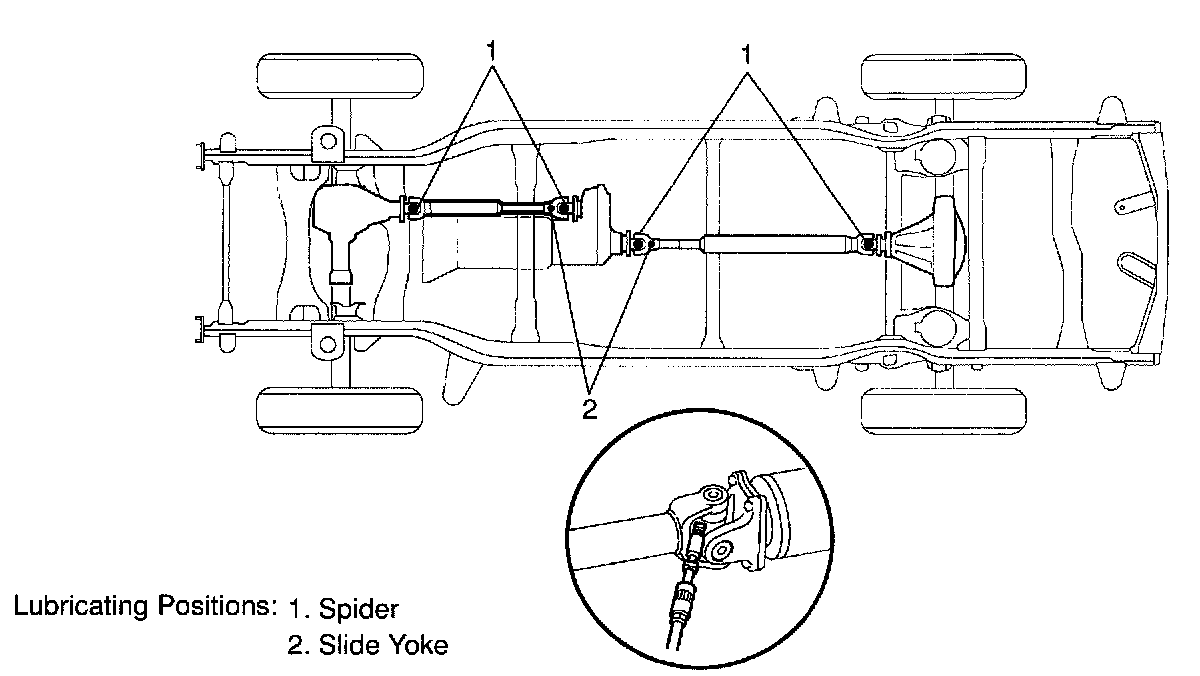 1
1
2

Lubricating Positions: 1. Spider
2. Slide Yoke