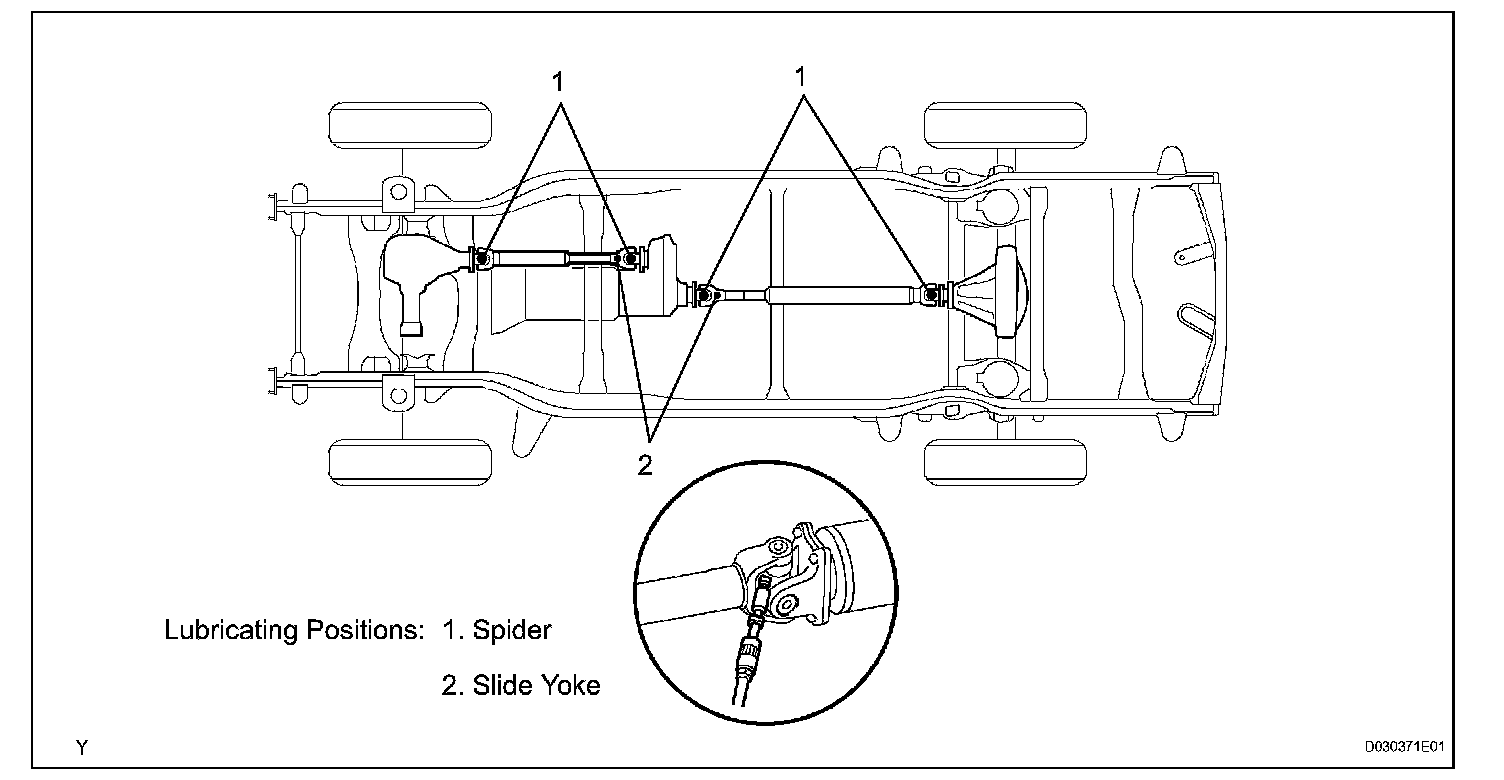 1

1

2

Lubricating Positions: 1. Spider

2. Slide Yoke

Y

D030371E01