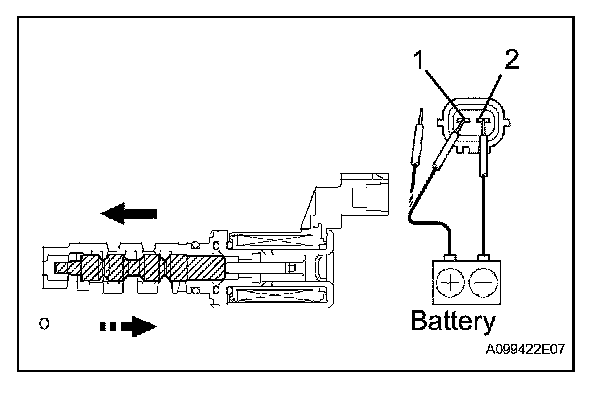 1
2
Battery
A099422E07