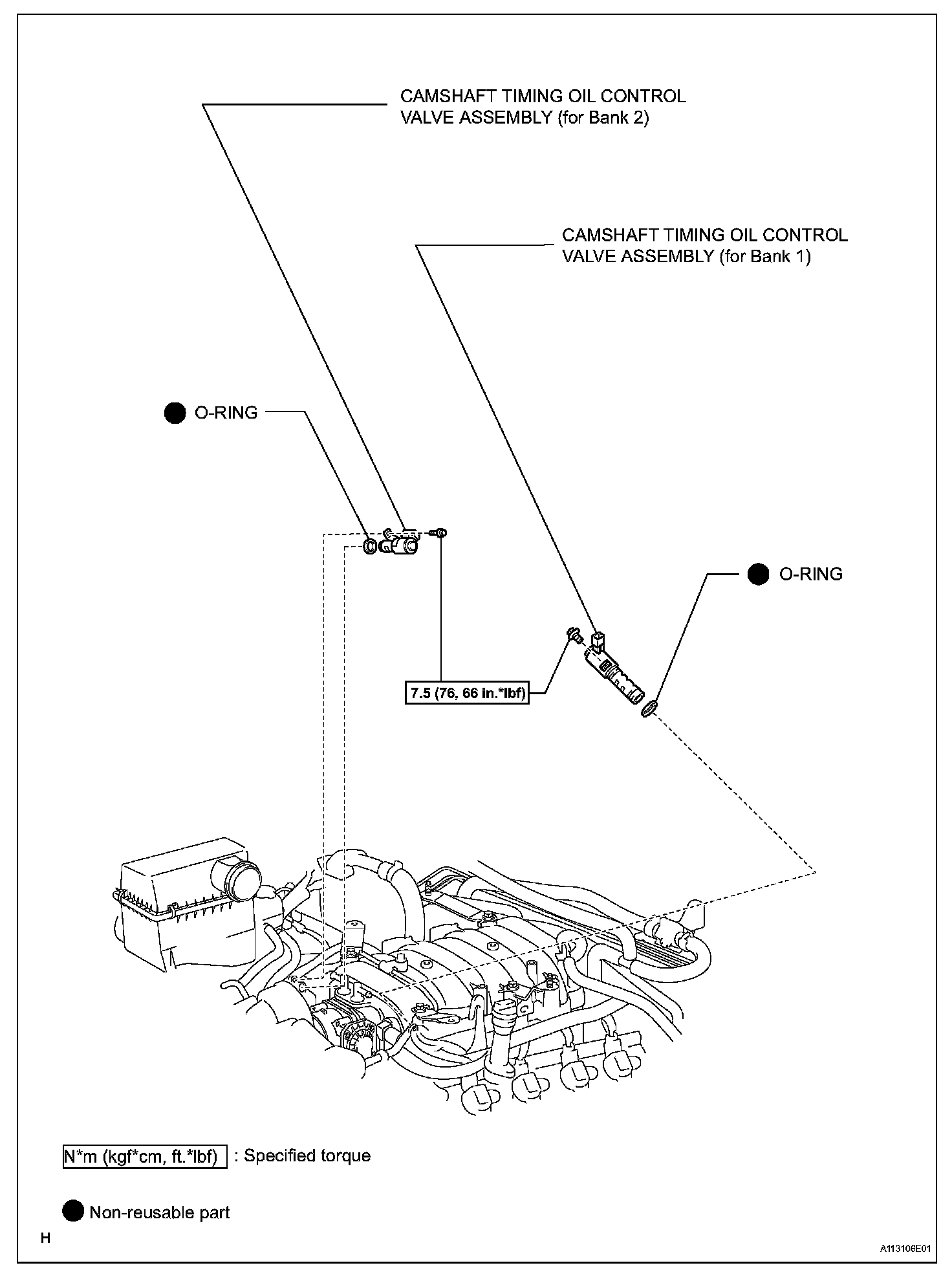 CAMSHAFT TIMING OIL CONTROL VALVE ASSEMBLY (for Bank 2)

CAMSHAFT TIMING OIL CONTROL VALVE ASSEMBLY (for Bank 1)

O-RING

O-RING

7.5 (76, 66 in.*lbf)

N*m (kgf*cm, ft.*lbf) : Specified torque

Non-reusable part

H

A113106E01