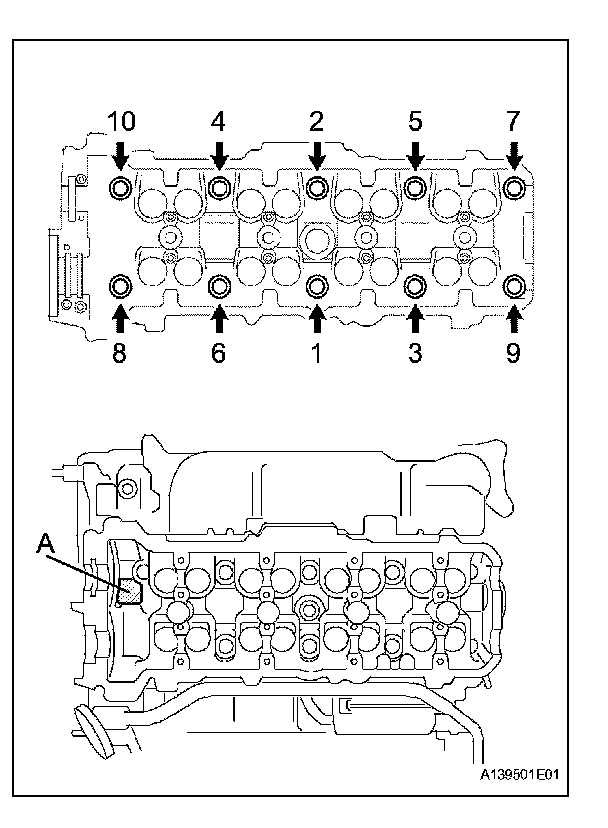 10
4
2
5
7
8
6
1
3
9
A
A139501E01