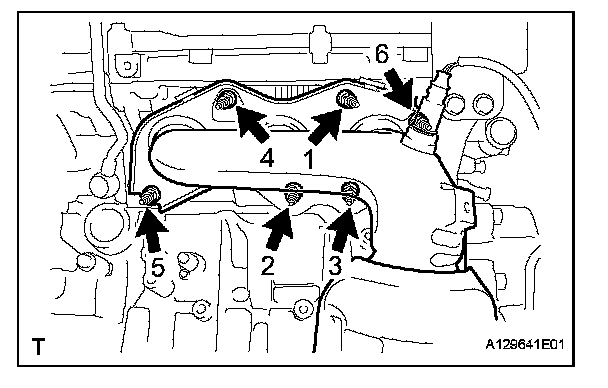 6
4
1
5
2
3
T
A129641E01