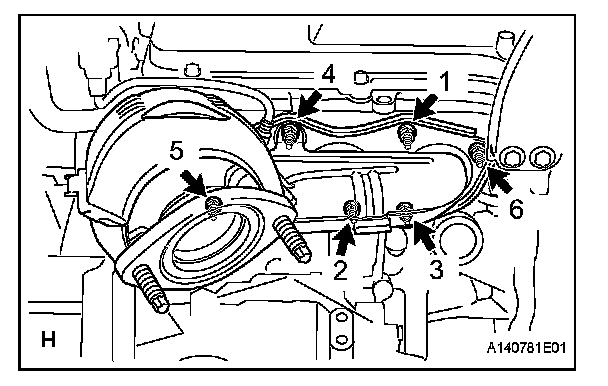 4
1
5
6
2
3
H
A140781E01