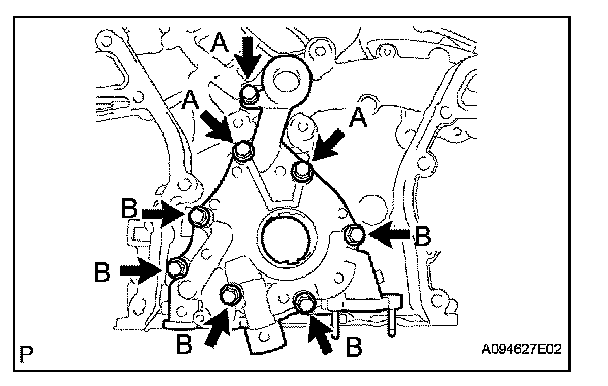 A
A
A
B
B
B
B
B
P
A094627E02