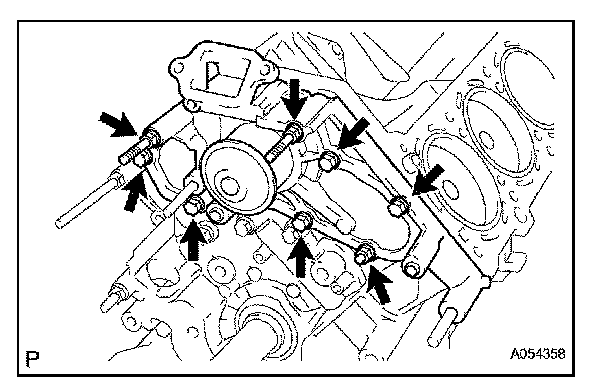 P

A054358