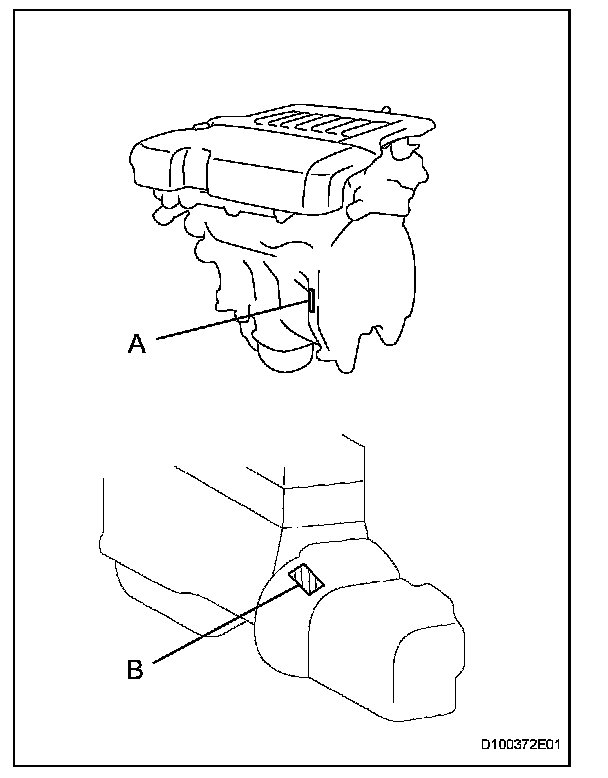 A

B

D100372E01