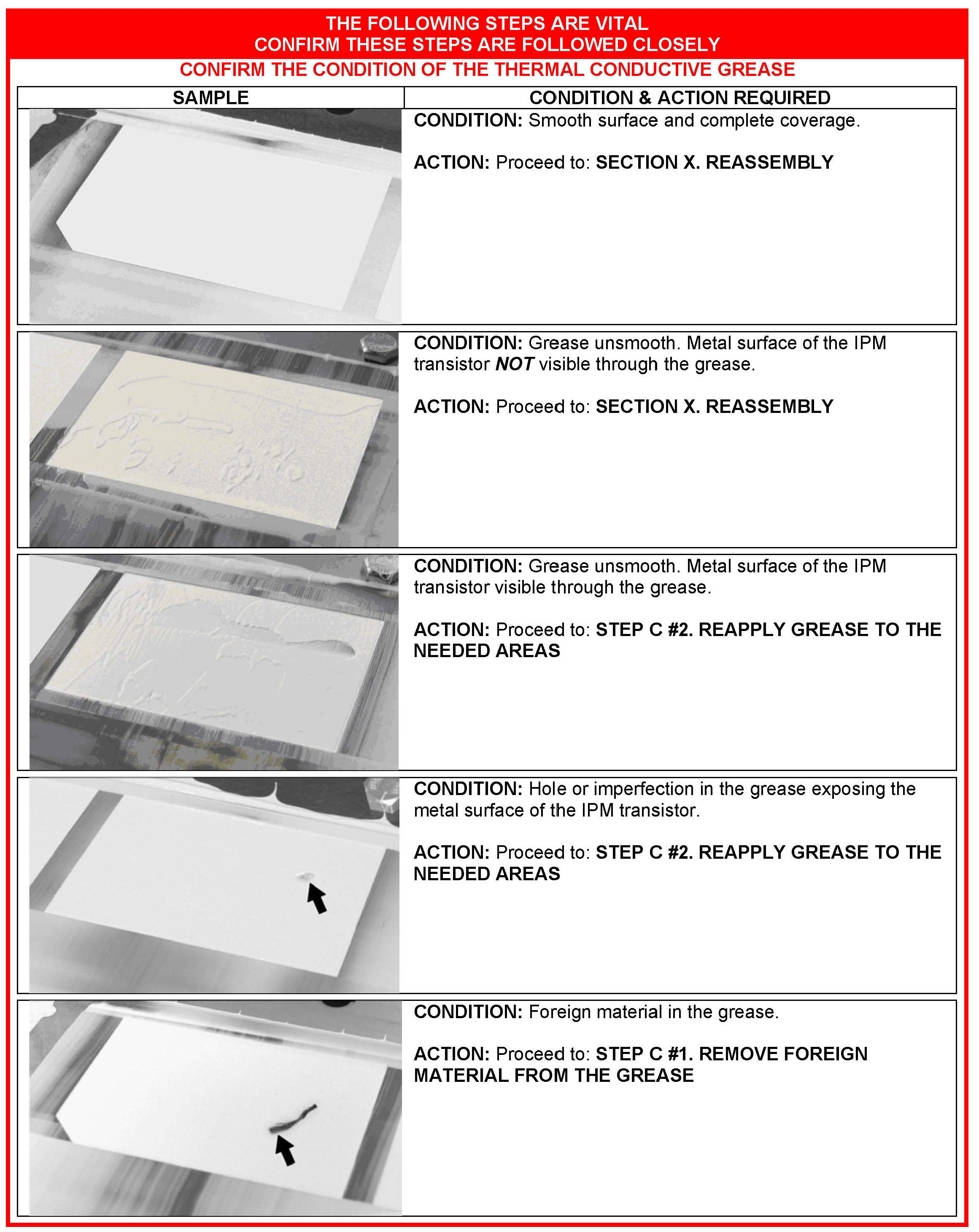 THE FOLLOWING STEPS ARE VITAL
CONFIRM THESE STEPS ARE FOLLOWED CLOSELY

CONFIRM THE CONDITION OF THE THERMAL CONDUCTIVE GREASE

| SAMPLE | CONDITION & ACTION REQUIRED |
|---|---|
| | CONDITION: Smooth surface and complete coverage. ACTION: Proceed to: SECTION X. REASSEMBLY |
| | CONDITION: Grease unsmooth. Metal surface of the IPM transistor NOT visible through the grease. ACTION: Proceed to: SECTION X. REASSEMBLY |
| | CONDITION: Grease unsmooth. Metal surface of the IPM transistor visible through the grease. ACTION: Proceed to: STEP C #2. REAPPLY GREASE TO THE NEEDED AREAS |
| | CONDITION: Hole or imperfection in the grease exposing the metal surface of the IPM transistor. ACTION: Proceed to: STEP C #2. REAPPLY GREASE TO THE NEEDED AREAS |
| | CONDITION: Foreign material in the grease. ACTION: Proceed to: STEP C #1. REMOVE FOREIGN MATERIAL FROM THE GREASE |