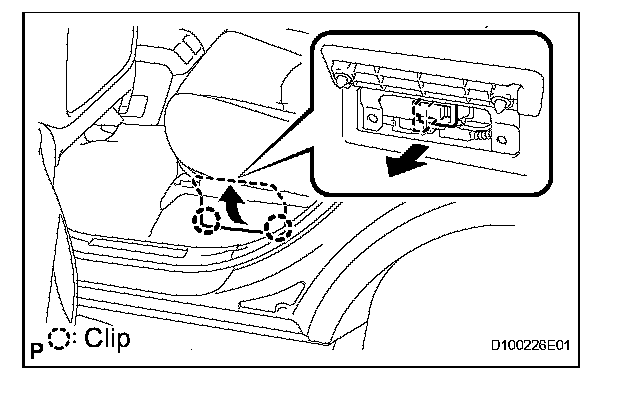 P : Clip

D100226E01