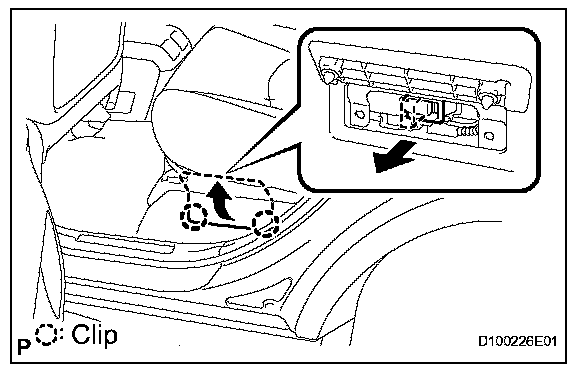 P
: Clip

D100226E01