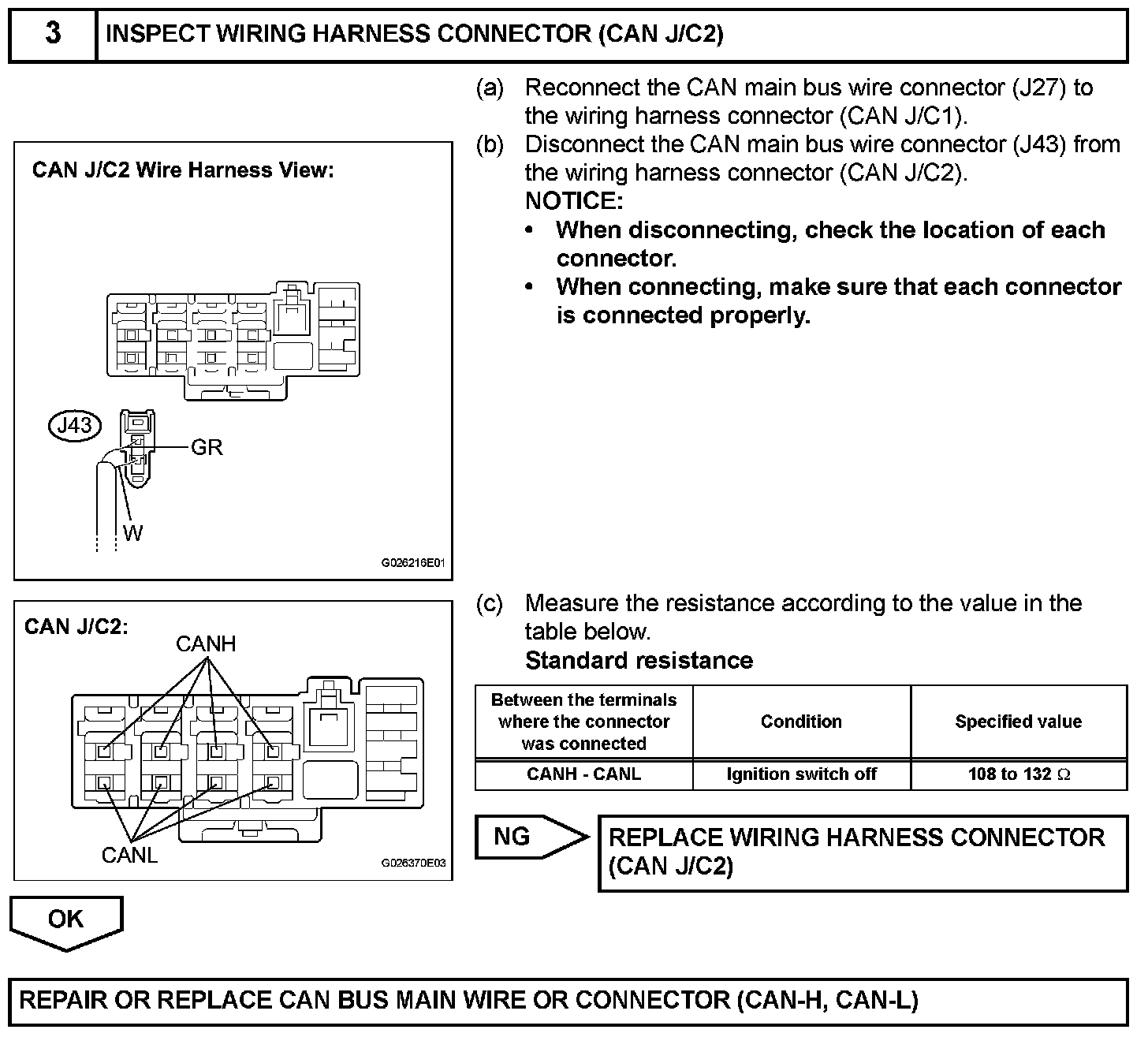 3 INSPECT WIRING HARNESS CONNECTOR (CAN J/C2)

(a) Reconnect the CAN main bus wire connector (J27) to the wiring harness connector (CAN J/C1).
(b) Disconnect the CAN main bus wire connector (J43) from the wiring harness connector (CAN J/C2).
NOTICE:
• When disconnecting, check the location of each connector.
• When connecting, make sure that each connector is connected properly.

CAN J/C2 Wire Harness View:
J43
GR
W
G026216E01

(c) Measure the resistance according to the value in the table below.
Standard resistance

| Between the terminals where the connector was connected | Condition | Specified value |
|---|---|---|
| CANH - CANL | Ignition switch off | 108 to 132 $\Omega$ |

CAN J/C2:
CANH
CANL
G026370E03

NG
REPLACE WIRING HARNESS CONNECTOR (CAN J/C2)

OK

REPAIR OR REPLACE CAN BUS MAIN WIRE OR CONNECTOR (CAN-H, CAN-L)