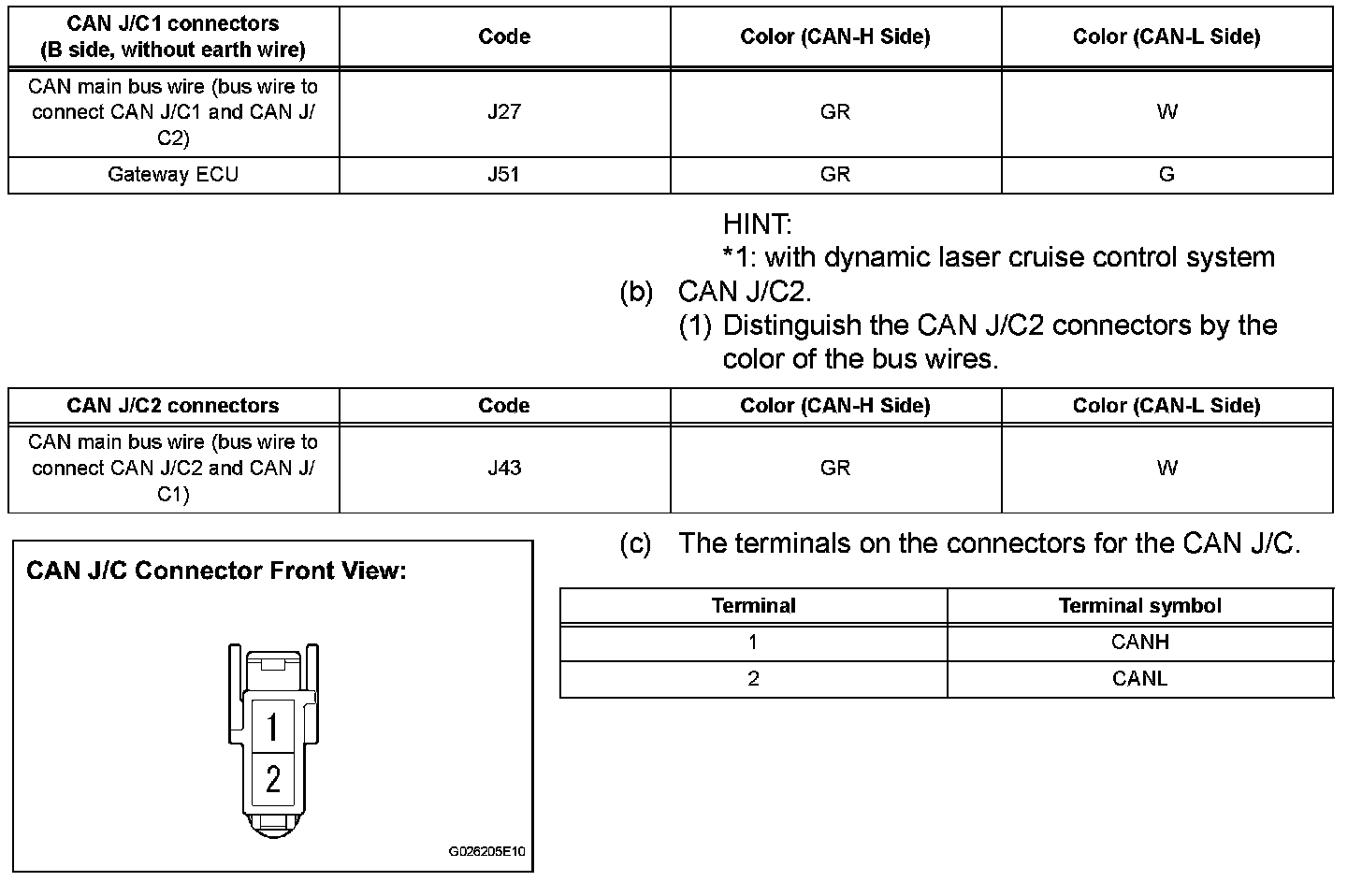 | CAN J/C1 connectors (B side, without earth wire) | Code | Color (CAN-H Side) | Color (CAN-L Side) |
|---|---|---|---|
| CAN main bus wire (bus wire to connect CAN J/C1 and CAN J/C2) | J27 | GR | W |
| Gateway ECU | J51 | GR | G |

HINT:
*1: with dynamic laser cruise control system

(b) CAN J/C2.
(1) Distinguish the CAN J/C2 connectors by the color of the bus wires.

| CAN J/C2 connectors | Code | Color (CAN-H Side) | Color (CAN-L Side) |
|---|---|---|---|
| CAN main bus wire (bus wire to connect CAN J/C2 and CAN J/C1) | J43 | GR | W |

CAN J/C Connector Front View:

1
2

G026205E10

(c) The terminals on the connectors for the CAN J/C.

| Terminal | Terminal symbol |
|---|---|
| 1 | CANH |
| 2 | CANL |