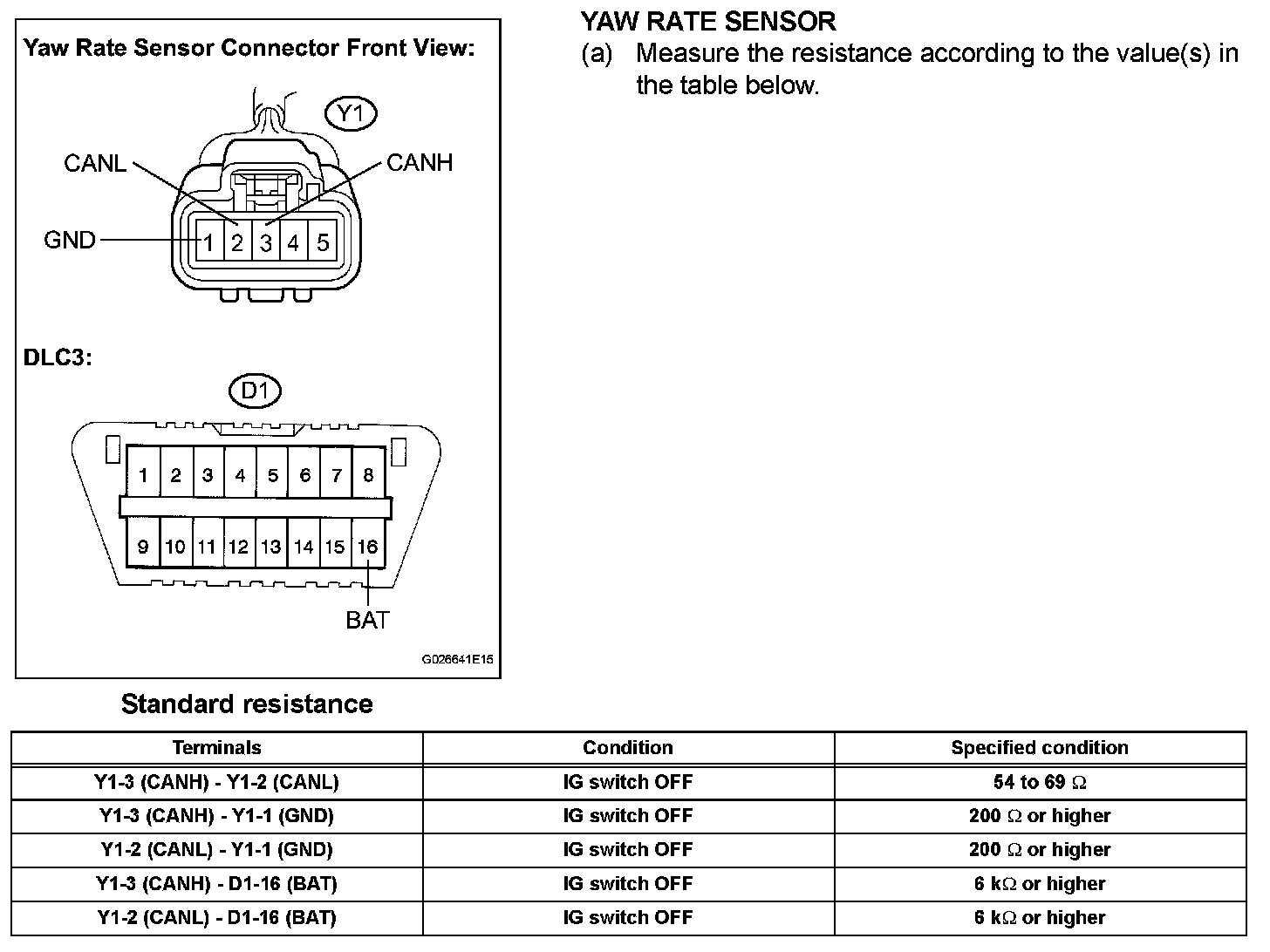 Yaw Rate Sensor Connector Front View:

Y1

CANL

CANH

GND

1 2 3 4 5

DLC3:

D1

1 2 3 4 5 6 7 8

9 10 11 12 13 14 15 16

BAT

G026641E15

YAW RATE SENSOR

(a) Measure the resistance according to the value(s) in the table below.

Standard resistance

| Terminals | Condition | Specified condition |
|---|---|---|
| Y1-3 (CANH) - Y1-2 (CANL) | IG switch OFF | 54 to 69 Ω |
| Y1-3 (CANH) - Y1-1 (GND) | IG switch OFF | 200 Ω or higher |
| Y1-2 (CANL) - Y1-1 (GND) | IG switch OFF | 200 Ω or higher |
| Y1-3 (CANH) - D1-16 (BAT) | IG switch OFF | 6 kΩ or higher |
| Y1-2 (CANL) - D1-16 (BAT) | IG switch OFF | 6 kΩ or higher |