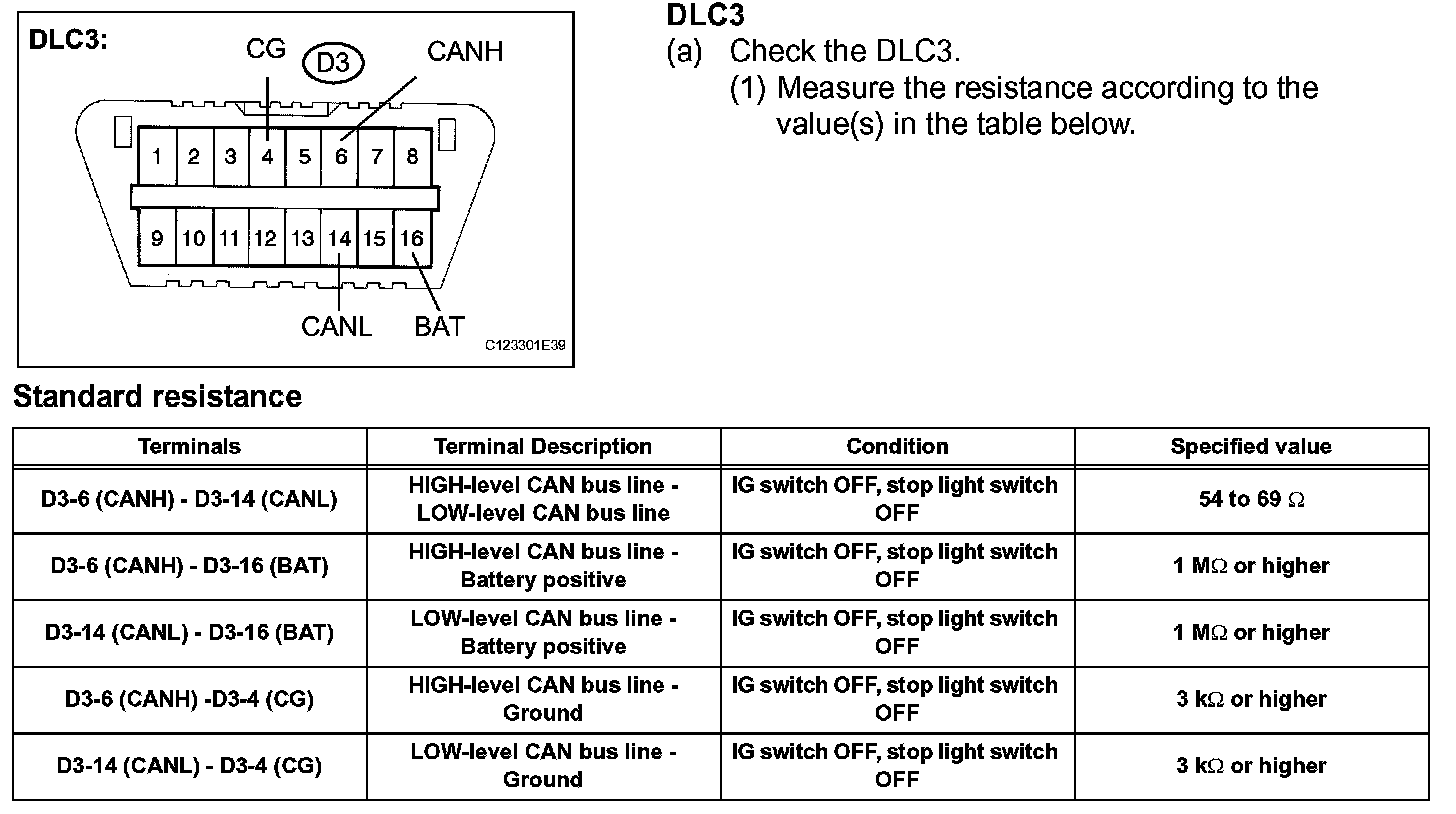 DLC3:
CG
D3
CANH
1 2 3 4 5 6 7 8
9 10 11 12 13 14 15 16
CANL
BAT
C123301E39

DLC3
(a) Check the DLC3.
(1) Measure the resistance according to the value(s) in the table below.

Standard resistance

| Terminals | Terminal Description | Condition | Specified value |
|---|---|---|---|
| D3-6 (CANH) - D3-14 (CANL) | HIGH-level CAN bus line - LOW-level CAN bus line | IG switch OFF, stop light switch OFF | 54 to 69 $\Omega$ |
| D3-6 (CANH) - D3-16 (BAT) | HIGH-level CAN bus line - Battery positive | IG switch OFF, stop light switch OFF | 1 M$\Omega$ or higher |
| D3-14 (CANL) - D3-16 (BAT) | LOW-level CAN bus line - Battery positive | IG switch OFF, stop light switch OFF | 1 M$\Omega$ or higher |
| D3-6 (CANH) -D3-4 (CG) | HIGH-level CAN bus line - Ground | IG switch OFF, stop light switch OFF | 3 k$\Omega$ or higher |
| D3-14 (CANL) - D3-4 (CG) | LOW-level CAN bus line - Ground | IG switch OFF, stop light switch OFF | 3 k$\Omega$ or higher |