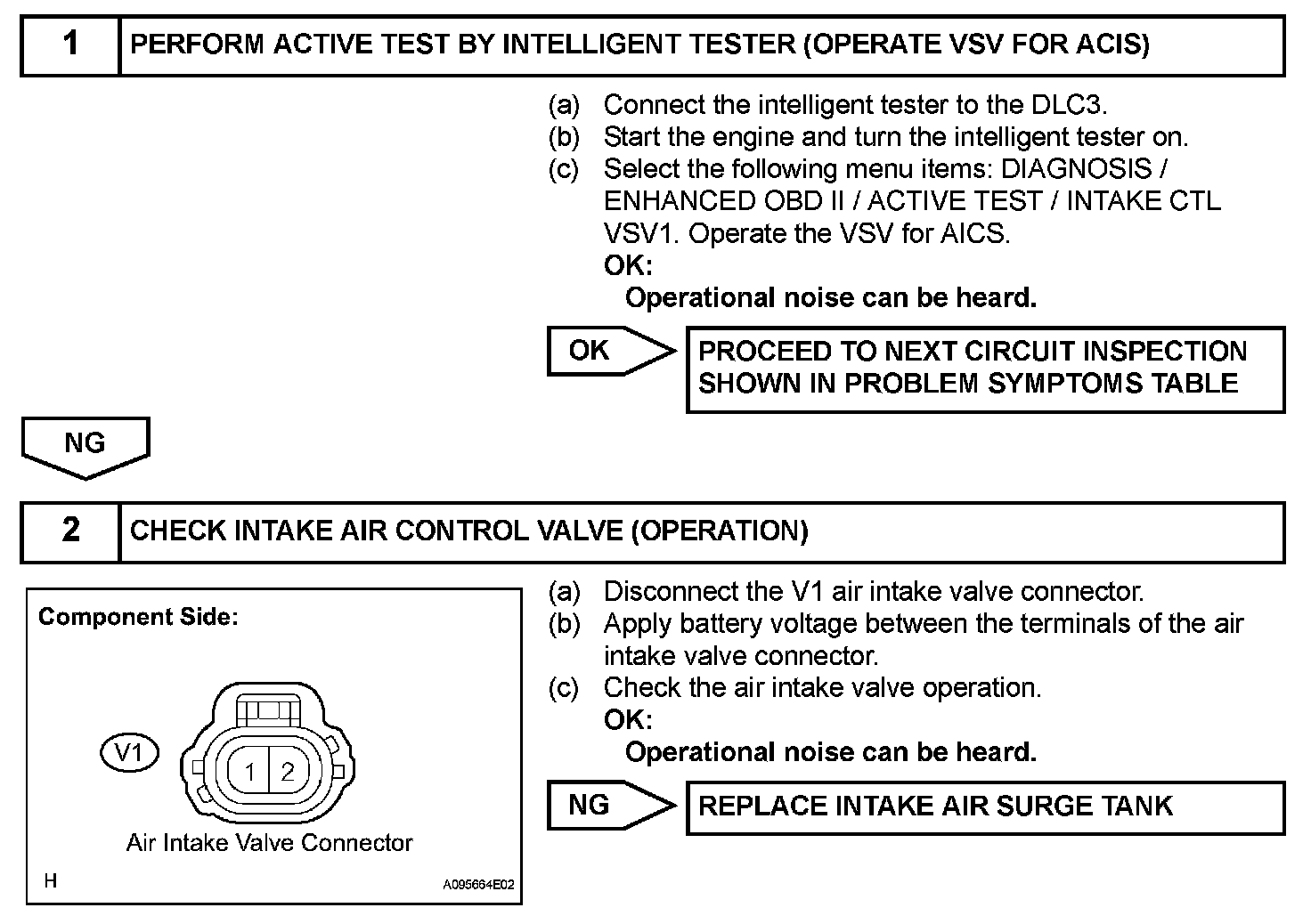 1 PERFORM ACTIVE TEST BY INTELLIGENT TESTER (OPERATE VSV FOR ACIS)

(a) Connect the intelligent tester to the DLC3.
(b) Start the engine and turn the intelligent tester on.
(c) Select the following menu items: DIAGNOSIS / ENHANCED OBD II / ACTIVE TEST / INTAKE CTL VSV1. Operate the VSV for AICS.
OK:
Operational noise can be heard.

OK

PROCEED TO NEXT CIRCUIT INSPECTION SHOWN IN PROBLEM SYMPTOMS TABLE

NG

2 CHECK INTAKE AIR CONTROL VALVE (OPERATION)

Component Side:

V1

1 2

Air Intake Valve Connector

H

A095664E02

(a) Disconnect the V1 air intake valve connector.
(b) Apply battery voltage between the terminals of the air intake valve connector.
(c) Check the air intake valve operation.
OK:
Operational noise can be heard.

NG

REPLACE INTAKE AIR SURGE TANK