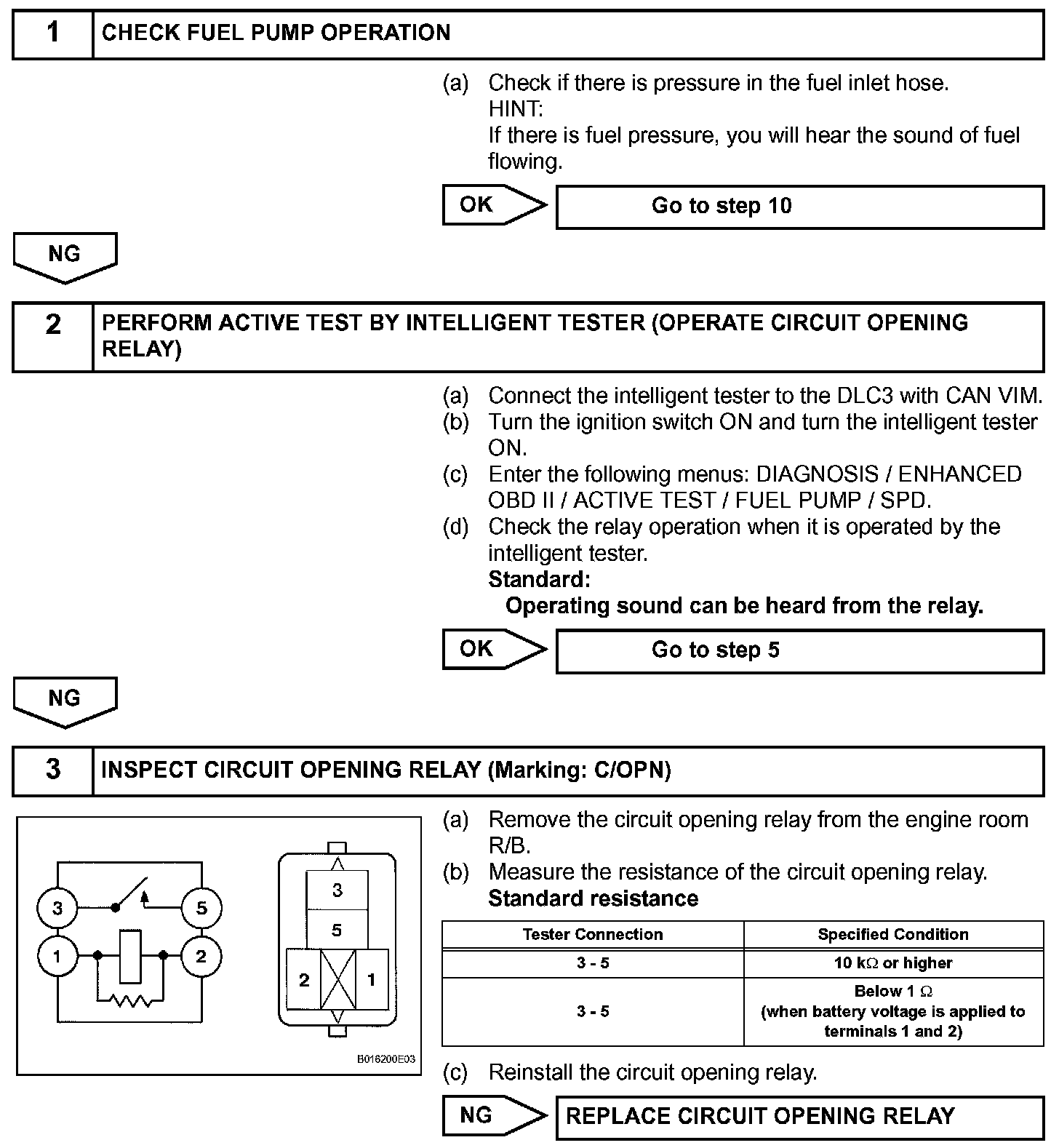 1 CHECK FUEL PUMP OPERATION

(a) Check if there is pressure in the fuel inlet hose.
HINT:
If there is fuel pressure, you will hear the sound of fuel flowing.

OK Go to step 10

NG

2 PERFORM ACTIVE TEST BY INTELLIGENT TESTER (OPERATE CIRCUIT OPENING RELAY)

(a) Connect the intelligent tester to the DLC3 with CAN VIM.
(b) Turn the ignition switch ON and turn the intelligent tester ON.
(c) Enter the following menus: DIAGNOSIS / ENHANCED OBD II / ACTIVE TEST / FUEL PUMP / SPD.
(d) Check the relay operation when it is operated by the intelligent tester.
Standard:
Operating sound can be heard from the relay.

OK Go to step 5

NG

3 INSPECT CIRCUIT OPENING RELAY (Marking: C/OPN)

3 5 1 2

3 5 2 1

B016200E03

(a) Remove the circuit opening relay from the engine room R/B.
(b) Measure the resistance of the circuit opening relay.
Standard resistance

| Tester Connection | Specified Condition |
|---|---|
| 3 - 5 | 10 k$\Omega$ or higher |
| 3 - 5 | Below 1 $\Omega$ (when battery voltage is applied to terminals 1 and 2) |

(c) Reinstall the circuit opening relay.

NG REPLACE CIRCUIT OPENING RELAY