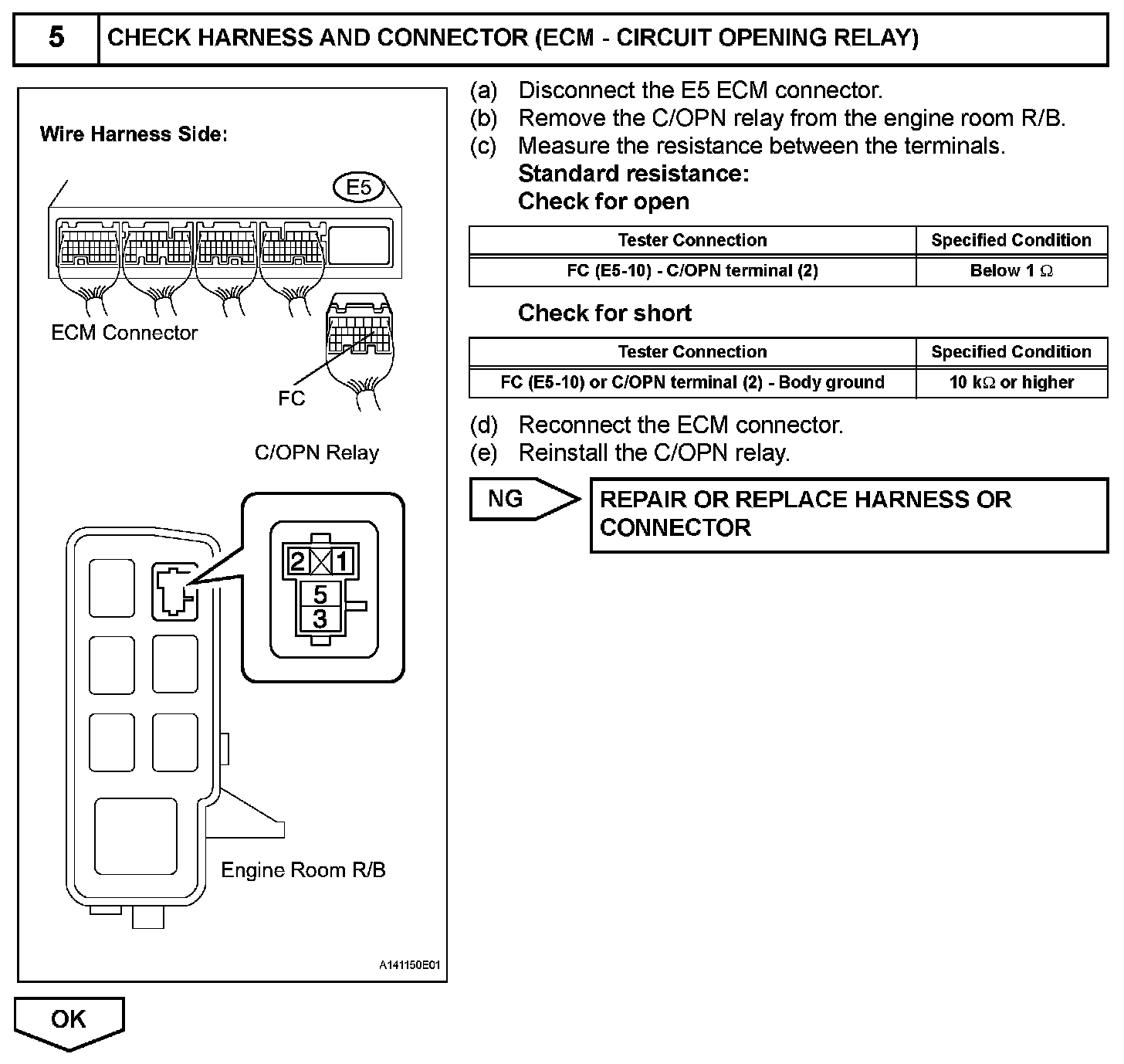 5 CHECK HARNESS AND CONNECTOR (ECM - CIRCUIT OPENING RELAY)

Wire Harness Side:

E5

ECM Connector

FC

C/OPN Relay

2 1
5
3

Engine Room R/B

A141150E01

(a) Disconnect the E5 ECM connector.
(b) Remove the C/OPN relay from the engine room R/B.
(c) Measure the resistance between the terminals.
Standard resistance:
Check for open

| Tester Connection | Specified Condition |
|---|---|
| FC (E5-10) - C/OPN terminal (2) | Below 1 $\Omega$ |

Check for short

| Tester Connection | Specified Condition |
|---|---|
| FC (E5-10) or C/OPN terminal (2) - Body ground | 10 k$\Omega$ or higher |

(d) Reconnect the ECM connector.
(e) Reinstall the C/OPN relay.

NG

REPAIR OR REPLACE HARNESS OR CONNECTOR

OK