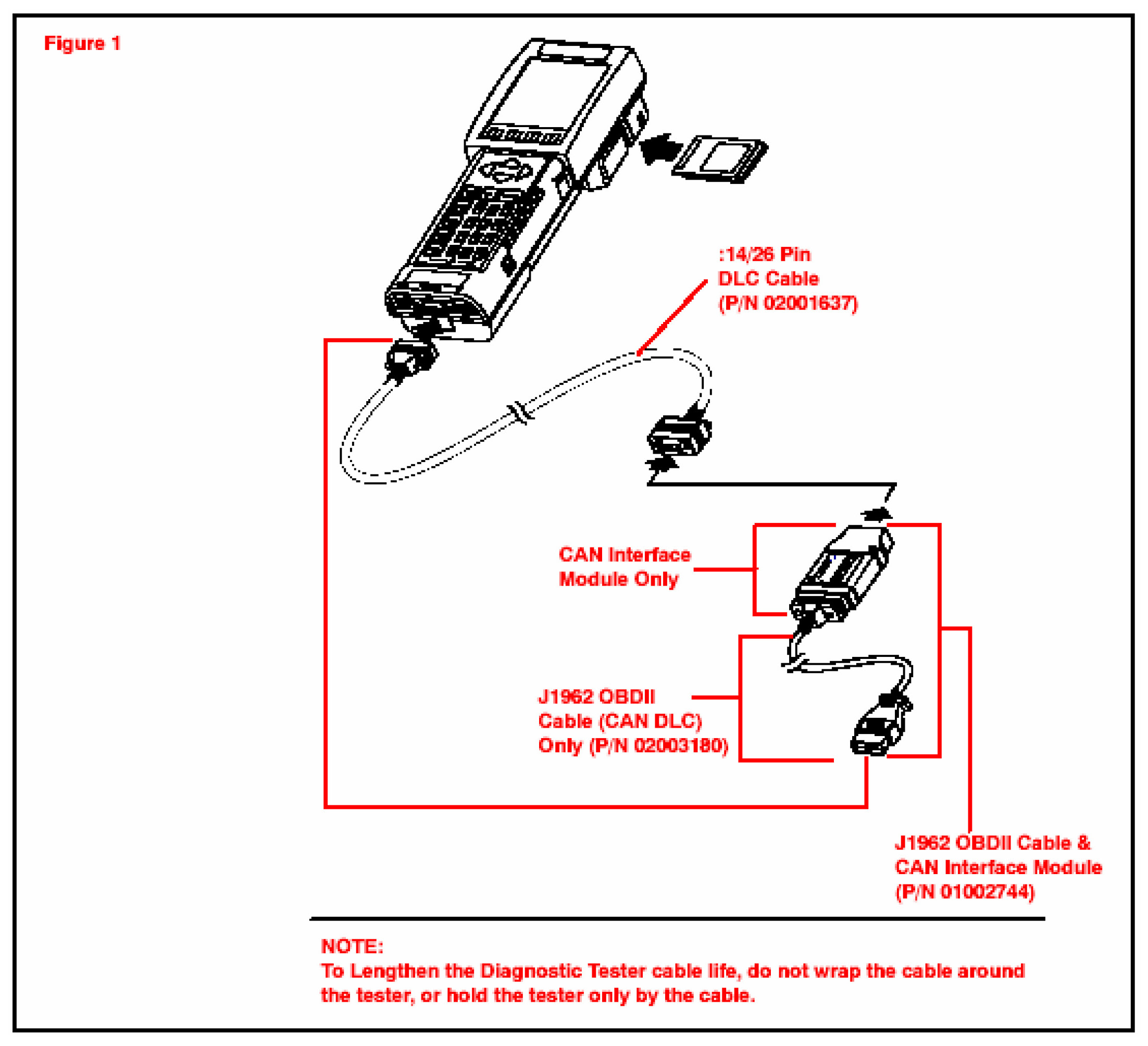 Figure 1

:14/26 Pin
DLC Cable
(P/N 02001637)

CAN Interface
Module Only

J1962 OBDII
Cable (CAN DLC)
Only (P/N 02003180)

J1962 OBDII Cable &
CAN Interface Module
(P/N 01002744)

NOTE:
To Lengthen the Diagnostic Tester cable life, do not wrap the cable around the tester, or hold the tester only by the cable.