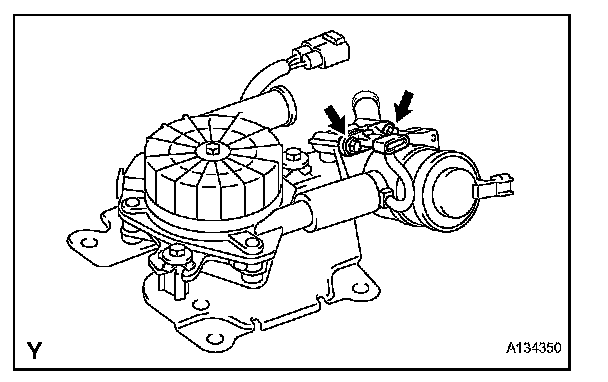 Y

A134350