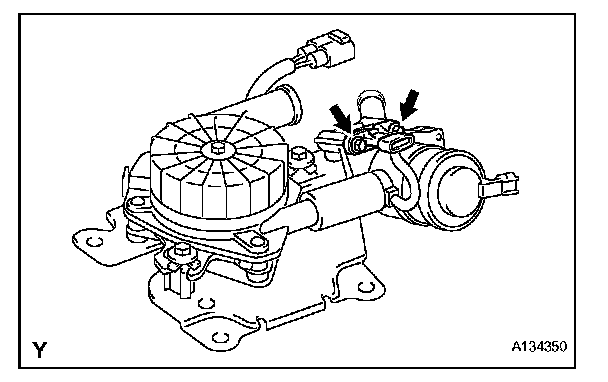 Y

A134350