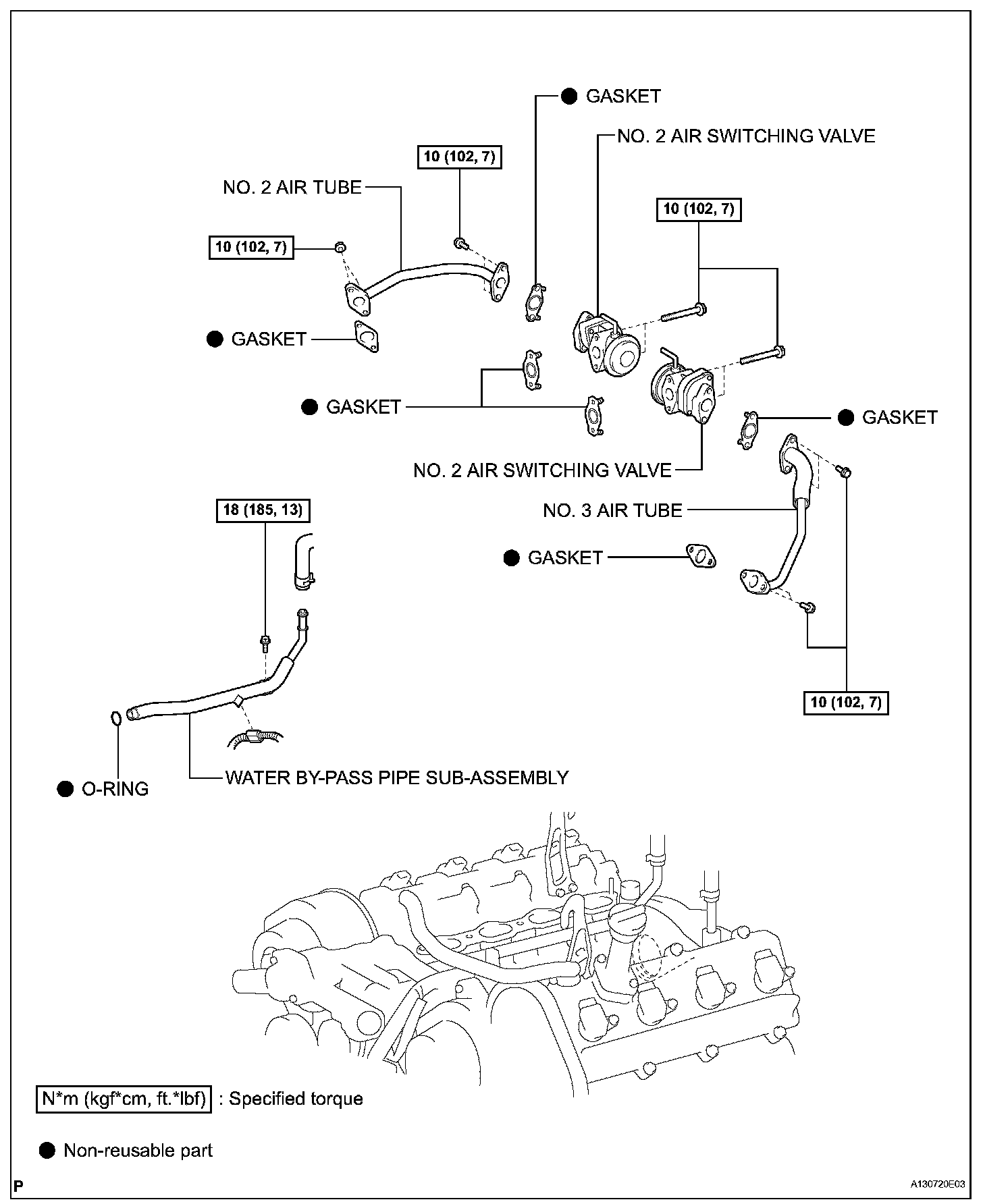 ● GASKET

NO. 2 AIR SWITCHING VALVE

10 (102, 7)

NO. 2 AIR TUBE

10 (102, 7)

10 (102, 7)

● GASKET

● GASKET

● GASKET

NO. 2 AIR SWITCHING VALVE

18 (185, 13)

NO. 3 AIR TUBE

● GASKET

10 (102, 7)

● O-RING

WATER BY-PASS PIPE SUB-ASSEMBLY

N*m (kgf*cm, ft.*lbf) : Specified torque

● Non-reusable part

P

A130720E03