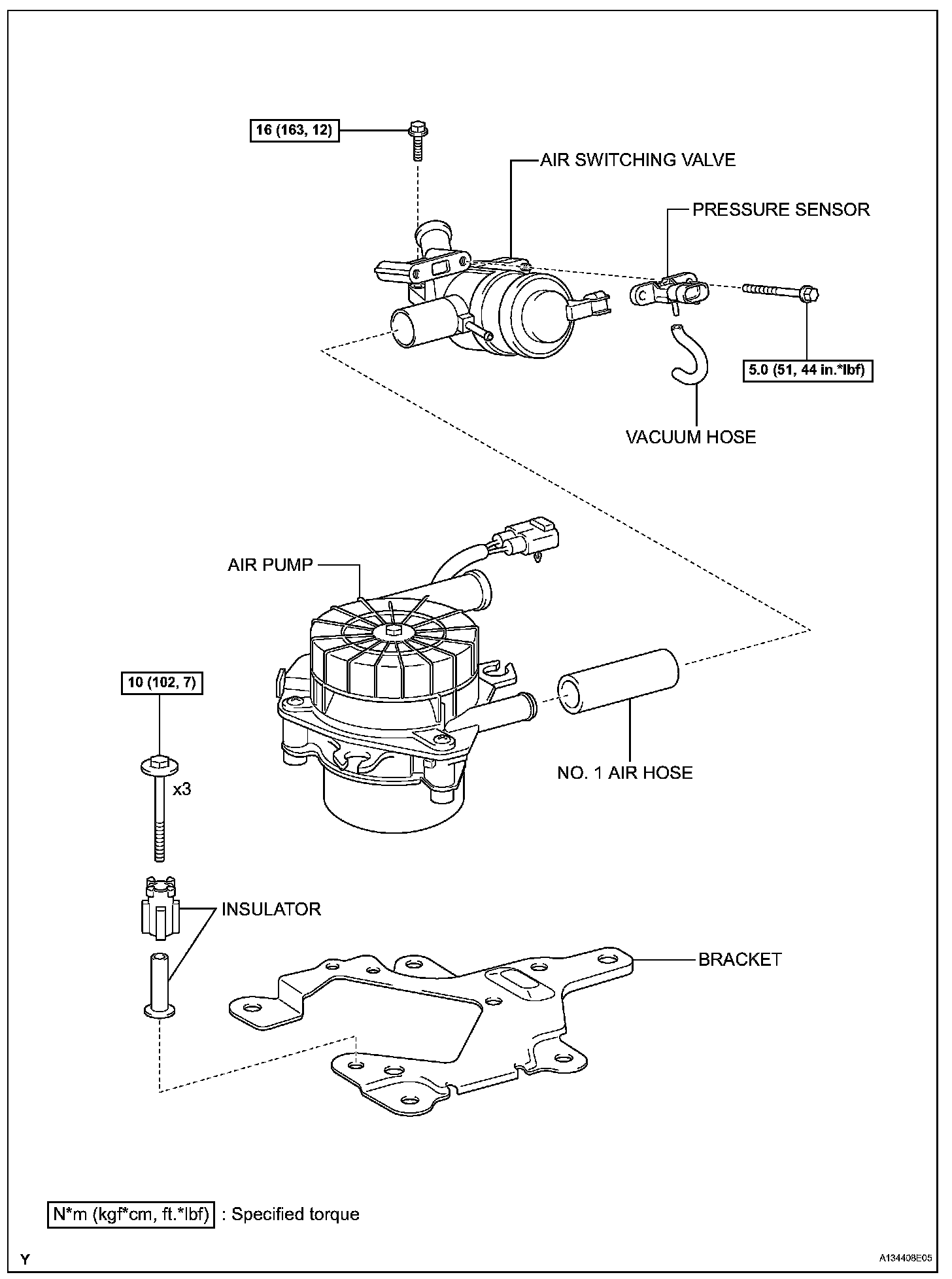 16 (163, 12)

AIR SWITCHING VALVE

PRESSURE SENSOR

5.0 (51, 44 in.*lbf)

VACUUM HOSE

AIR PUMP

10 (102, 7)

x3

NO. 1 AIR HOSE

INSULATOR

BRACKET

N*m (kgf*cm, ft.*lbf) : Specified torque

Y

A134408E05