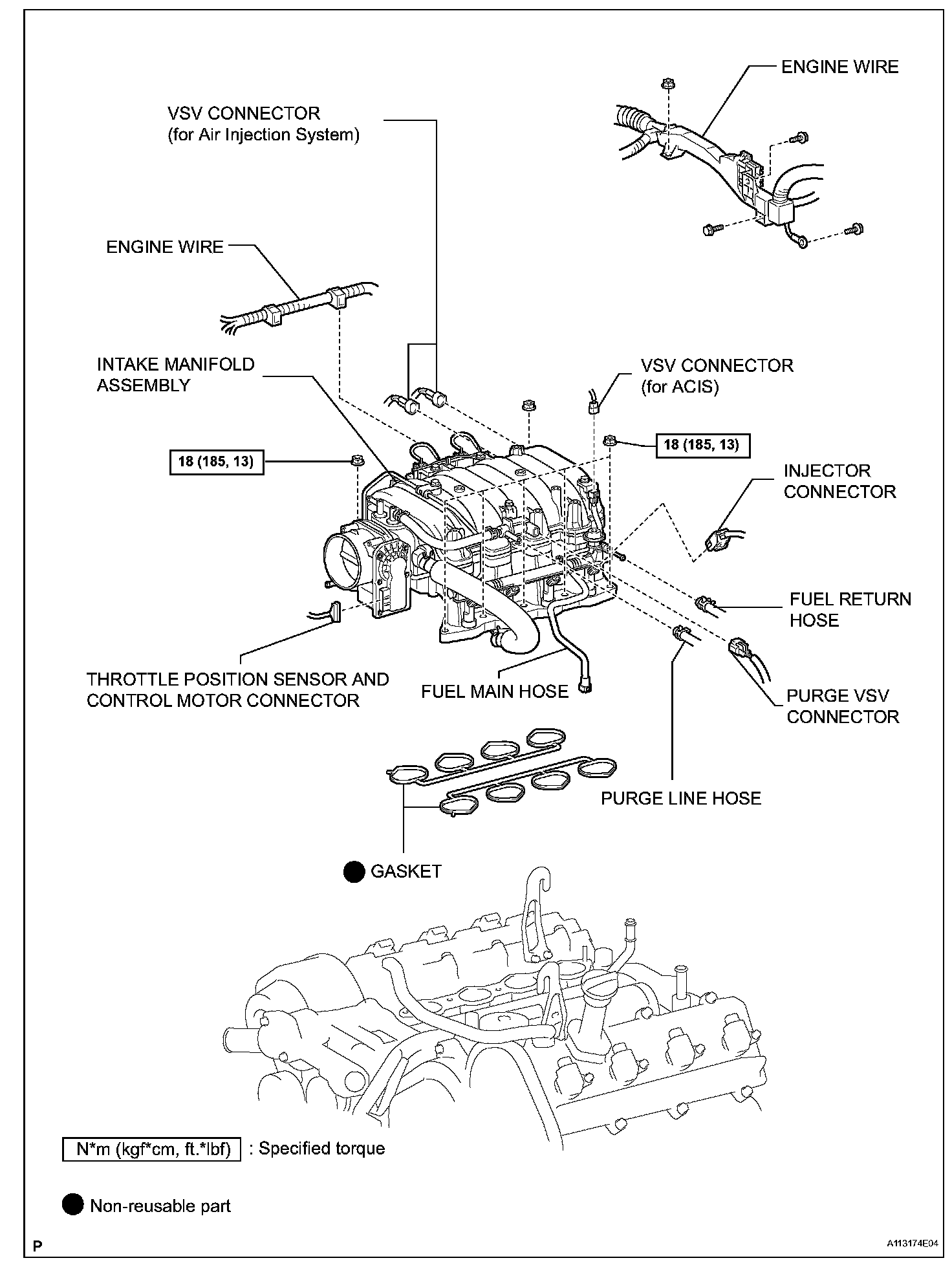 ENGINE WIRE

VSV CONNECTOR
(for Air Injection System)

ENGINE WIRE

INTAKE MANIFOLD
ASSEMBLY

VSV CONNECTOR
(for ACIS)

18 (185, 13)

18 (185, 13)

INJECTOR
CONNECTOR

FUEL RETURN
HOSE

THROTTLE POSITION SENSOR AND
CONTROL MOTOR CONNECTOR

FUEL MAIN HOSE

PURGE VSV
CONNECTOR

PURGE LINE HOSE

GASKET

N*m (kgf*cm, ft.*lbf) : Specified torque

Non-reusable part

P

A113174E04