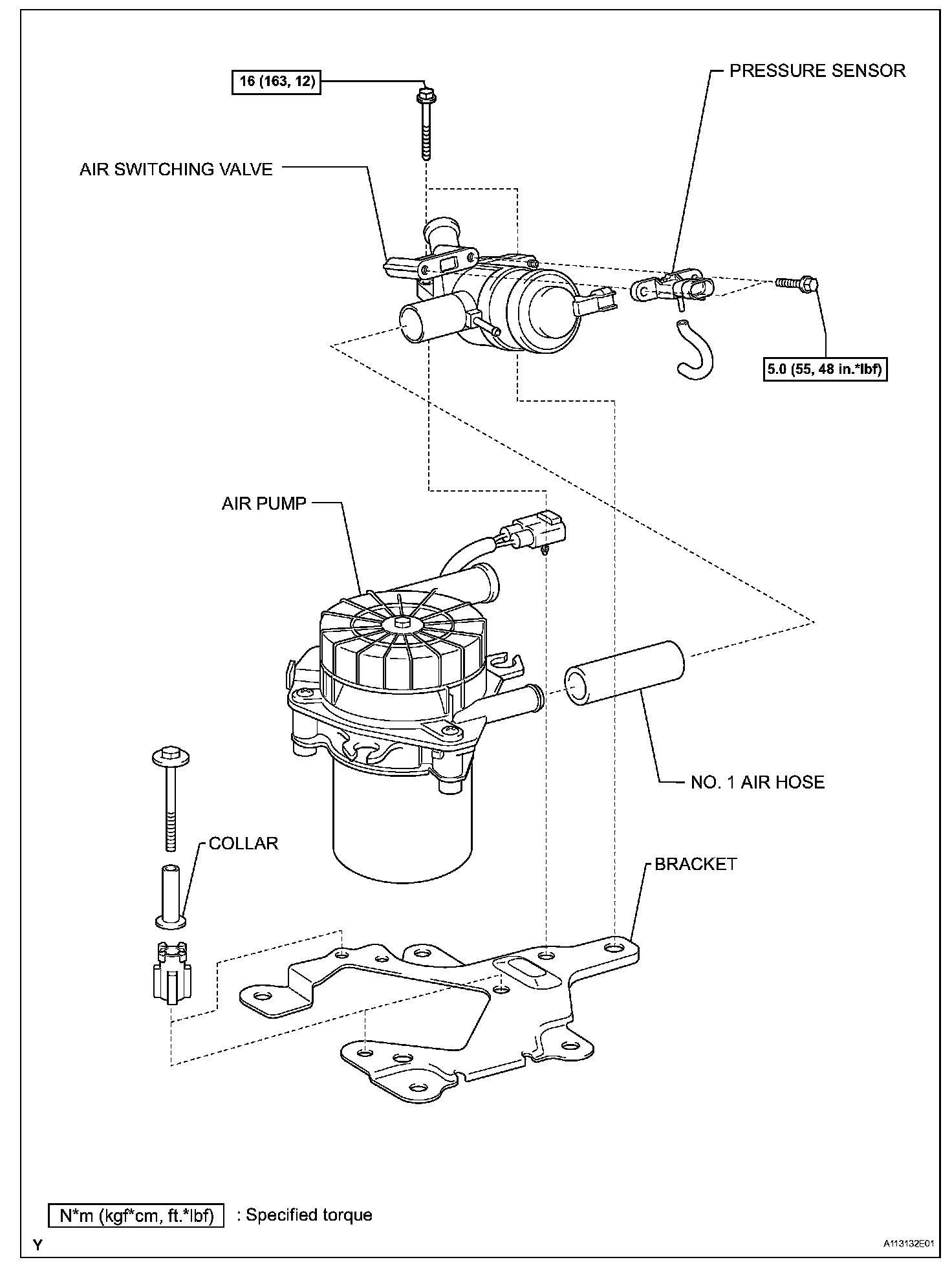 16 (163, 12)

PRESSURE SENSOR

AIR SWITCHING VALVE

5.0 (55, 48 in.*lbf)

AIR PUMP

NO. 1 AIR HOSE

COLLAR

BRACKET

N*m (kgf*cm, ft.*lbf) : Specified torque

Y

A113132E01