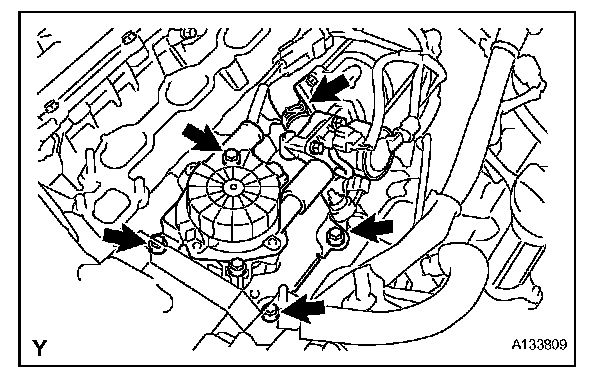 Y

A133809