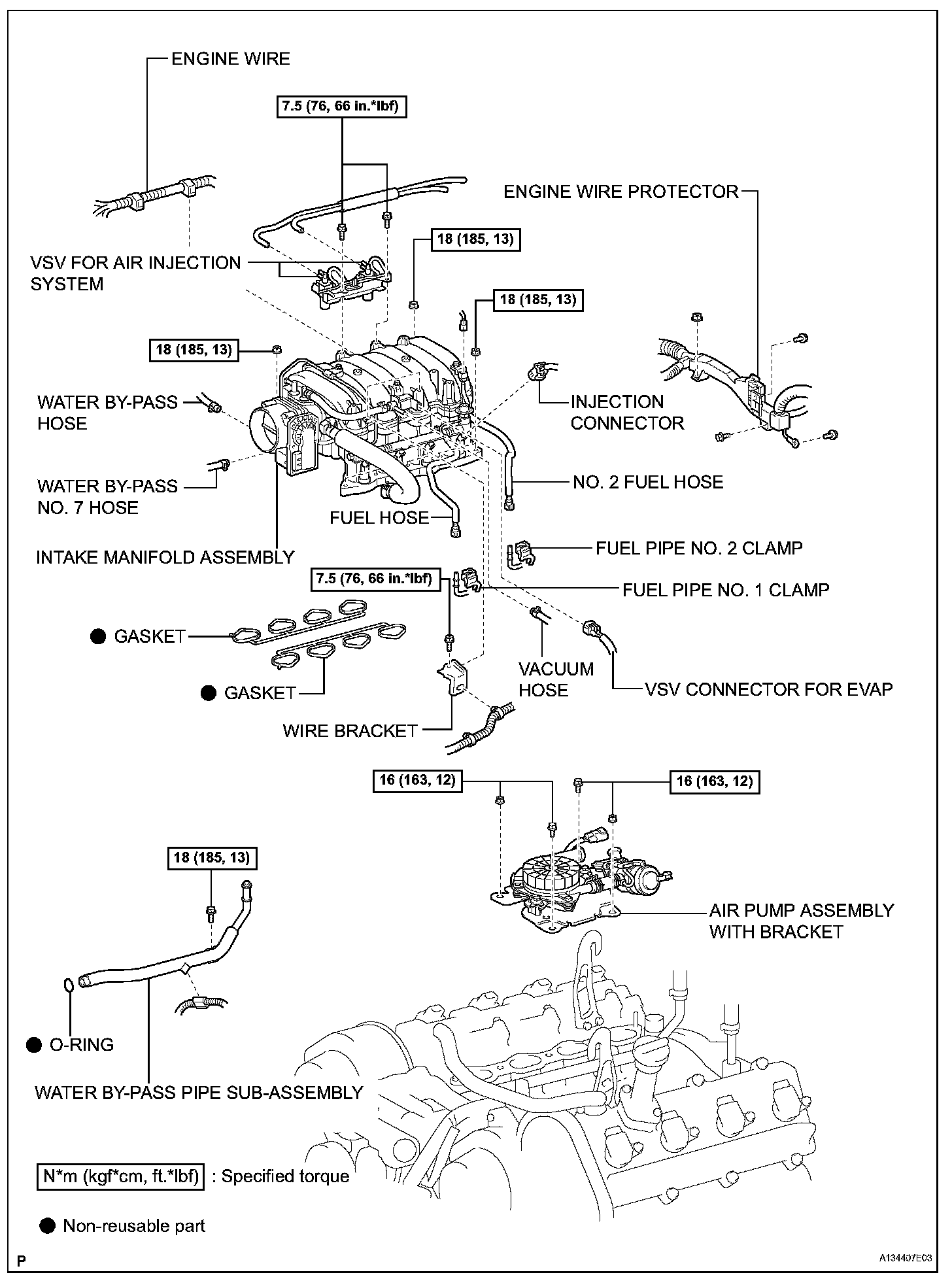 ENGINE WIRE

7.5 (76, 66 in.*lbf)

ENGINE WIRE PROTECTOR

VSV FOR AIR INJECTION SYSTEM

18 (185, 13)

18 (185, 13)

18 (185, 13)

WATER BY-PASS HOSE

INJECTION CONNECTOR

WATER BY-PASS NO. 7 HOSE

NO. 2 FUEL HOSE

FUEL HOSE

INTAKE MANIFOLD ASSEMBLY

FUEL PIPE NO. 2 CLAMP

7.5 (76, 66 in.*lbf)

FUEL PIPE NO. 1 CLAMP

● GASKET

● GASKET

VACUUM HOSE

VSV CONNECTOR FOR EVAP

WIRE BRACKET

16 (163, 12)

16 (163, 12)

18 (185, 13)

AIR PUMP ASSEMBLY WITH BRACKET

● O-RING

WATER BY-PASS PIPE SUB-ASSEMBLY

N*m (kgf*cm, ft.*lbf) : Specified torque

● Non-reusable part

P

A134407E03