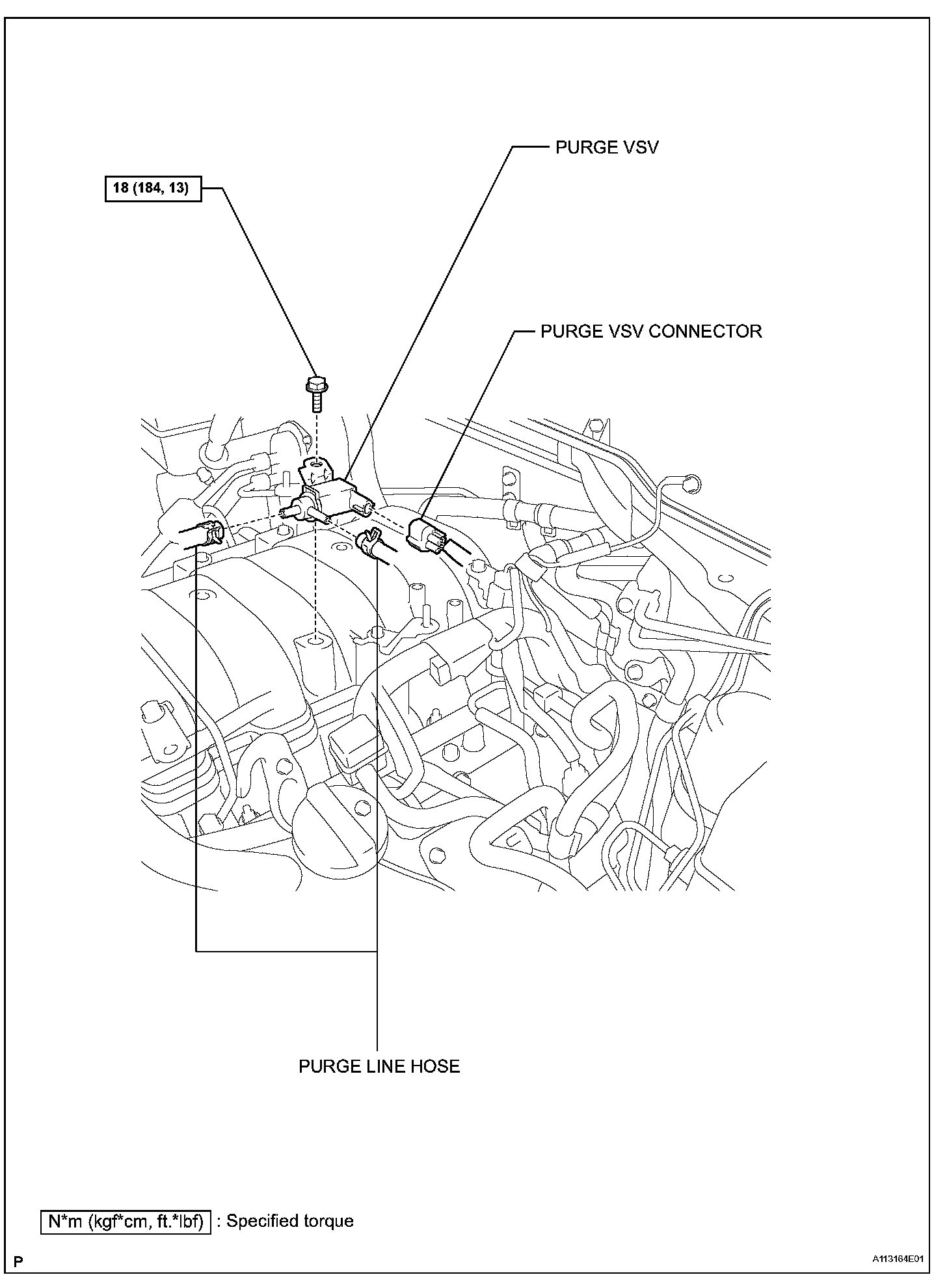 PURGE VSV

18 (184, 13)

PURGE VSV CONNECTOR

PURGE LINE HOSE

N*m (kgf*cm, ft.*lbf) : Specified torque

P

A113164E01