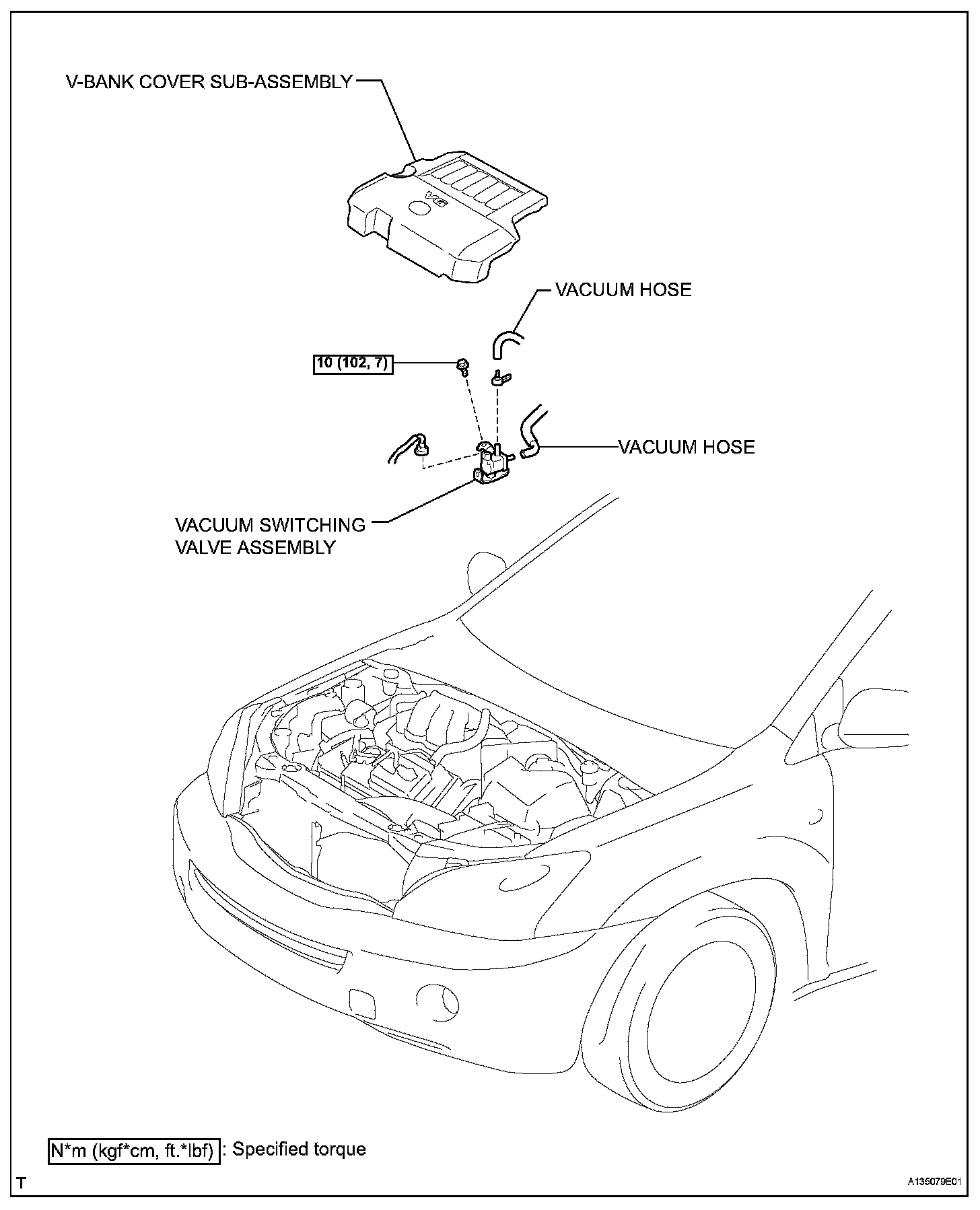 V-BANK COVER SUB-ASSEMBLY

V6

VACUUM HOSE

10 (102, 7)

VACUUM HOSE

VACUUM SWITCHING VALVE ASSEMBLY

N*m (kgf*cm, ft.*lbf) : Specified torque

T

A135079E01