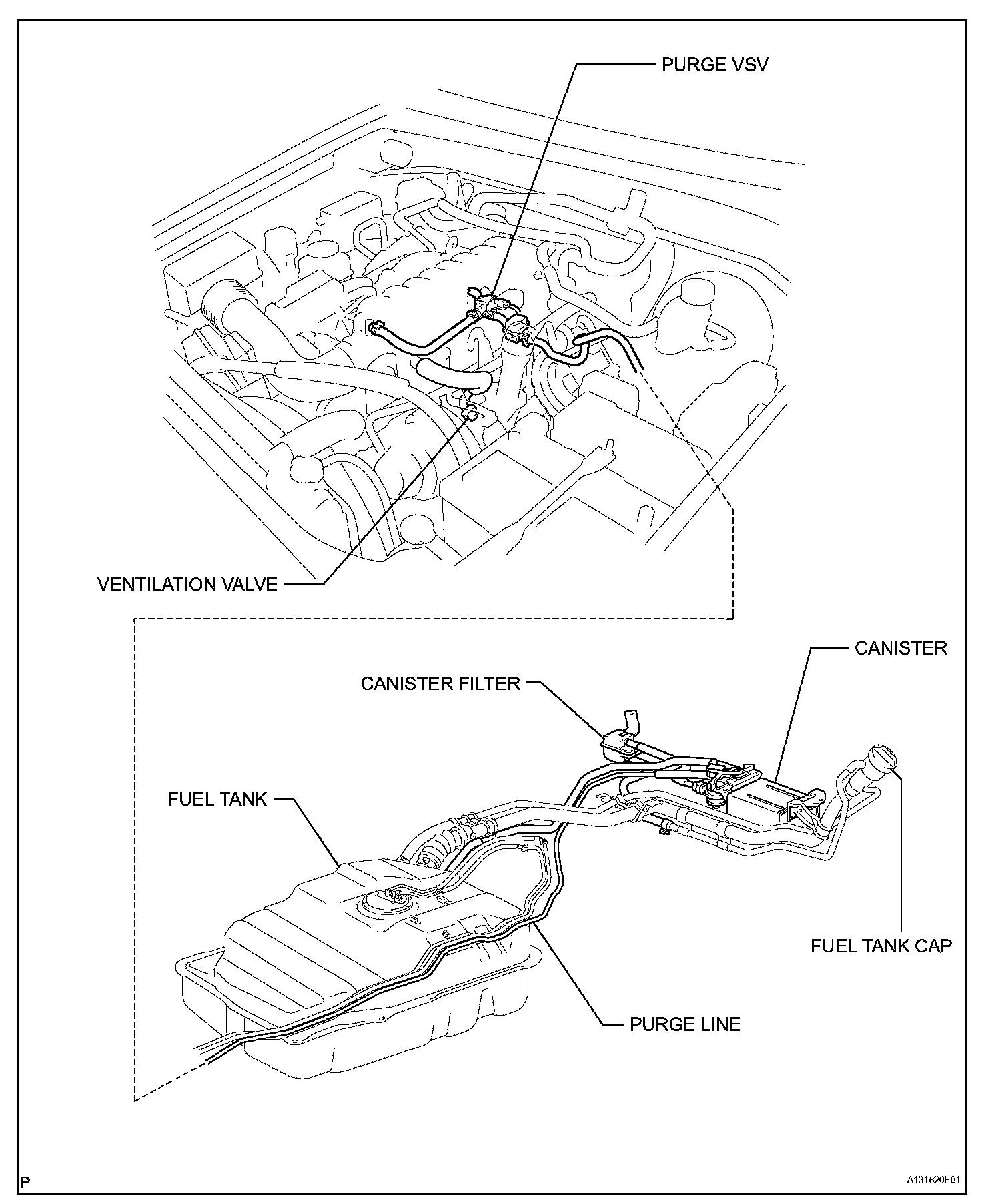 PURGE VSV

VENTILATION VALVE

CANISTER

CANISTER FILTER

FUEL TANK

FUEL TANK CAP

PURGE LINE

P

A131620E01