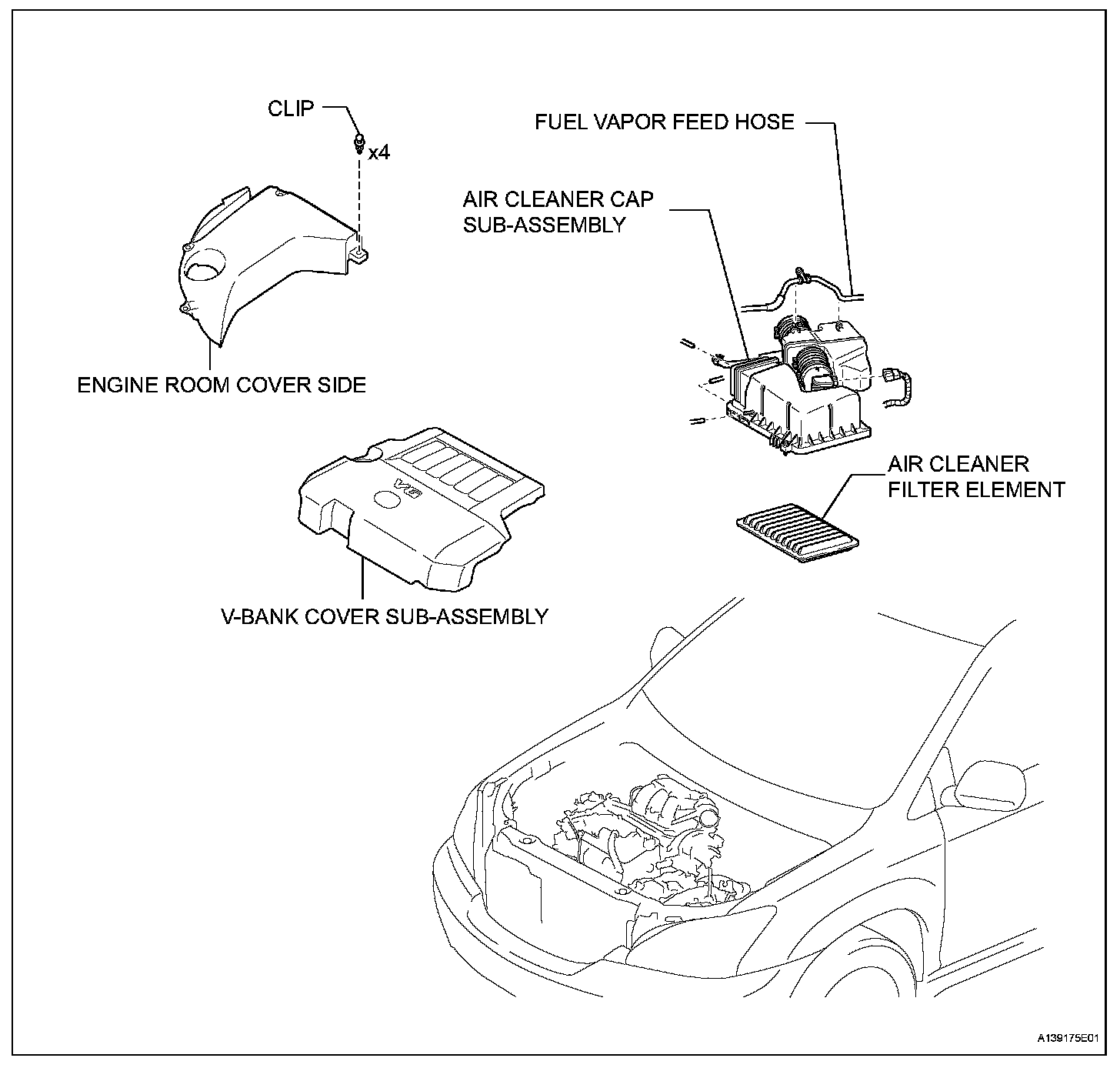 CLIP

x4

FUEL VAPOR FEED HOSE

AIR CLEANER CAP SUB-ASSEMBLY

ENGINE ROOM COVER SIDE

V6

AIR CLEANER FILTER ELEMENT

V-BANK COVER SUB-ASSEMBLY

A139175E01