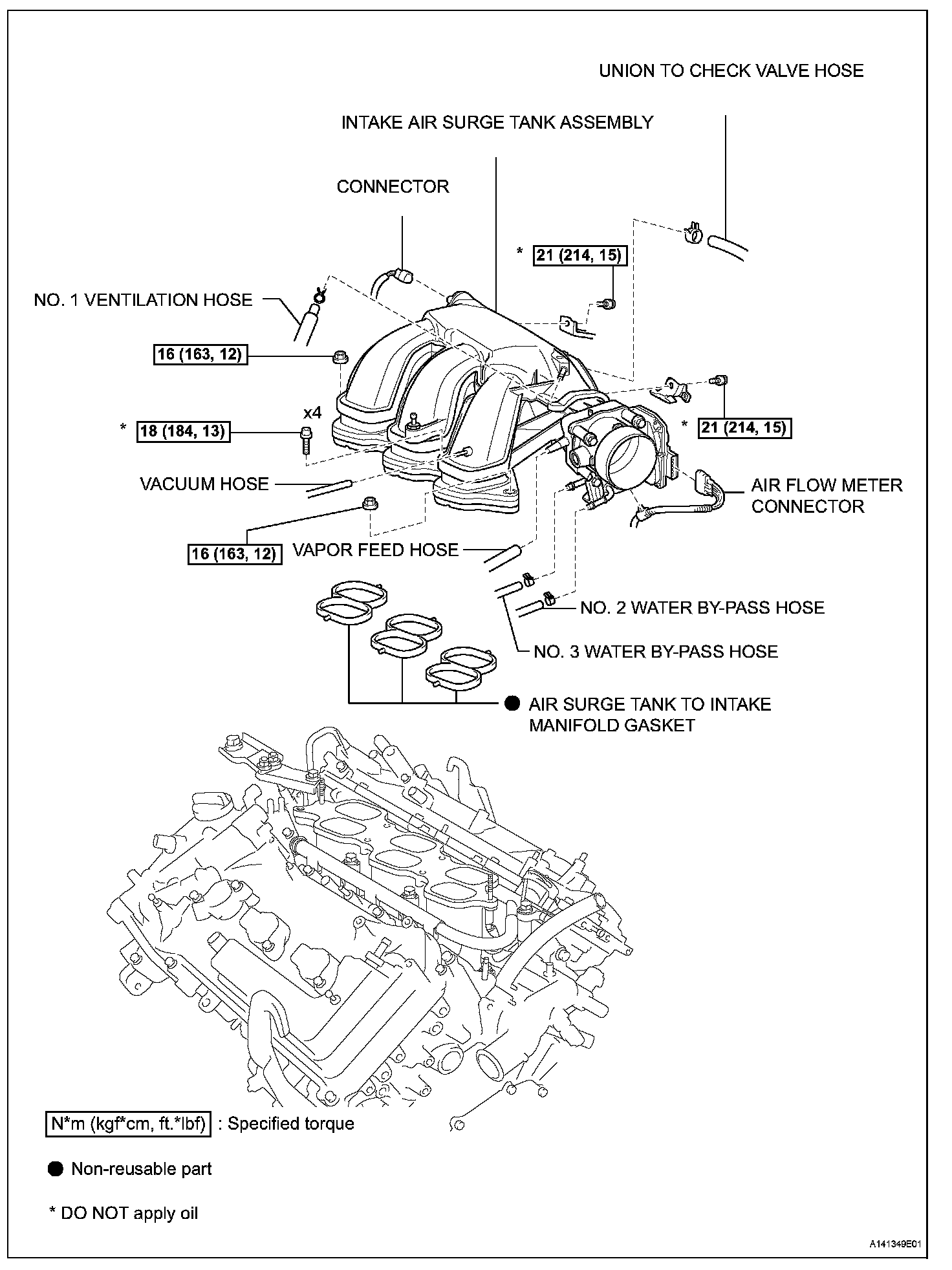 UNION TO CHECK VALVE HOSE

INTAKE AIR SURGE TANK ASSEMBLY

CONNECTOR

* 21 (214, 15)

NO. 1 VENTILATION HOSE

16 (163, 12)

x4

* 18 (184, 13)

* 21 (214, 15)

VACUUM HOSE

AIR FLOW METER CONNECTOR

16 (163, 12)

VAPOR FEED HOSE

NO. 2 WATER BY-PASS HOSE

NO. 3 WATER BY-PASS HOSE

● AIR SURGE TANK TO INTAKE MANIFOLD GASKET

N*m (kgf*cm, ft.*lbf) : Specified torque

● Non-reusable part

* DO NOT apply oil

A141349E01