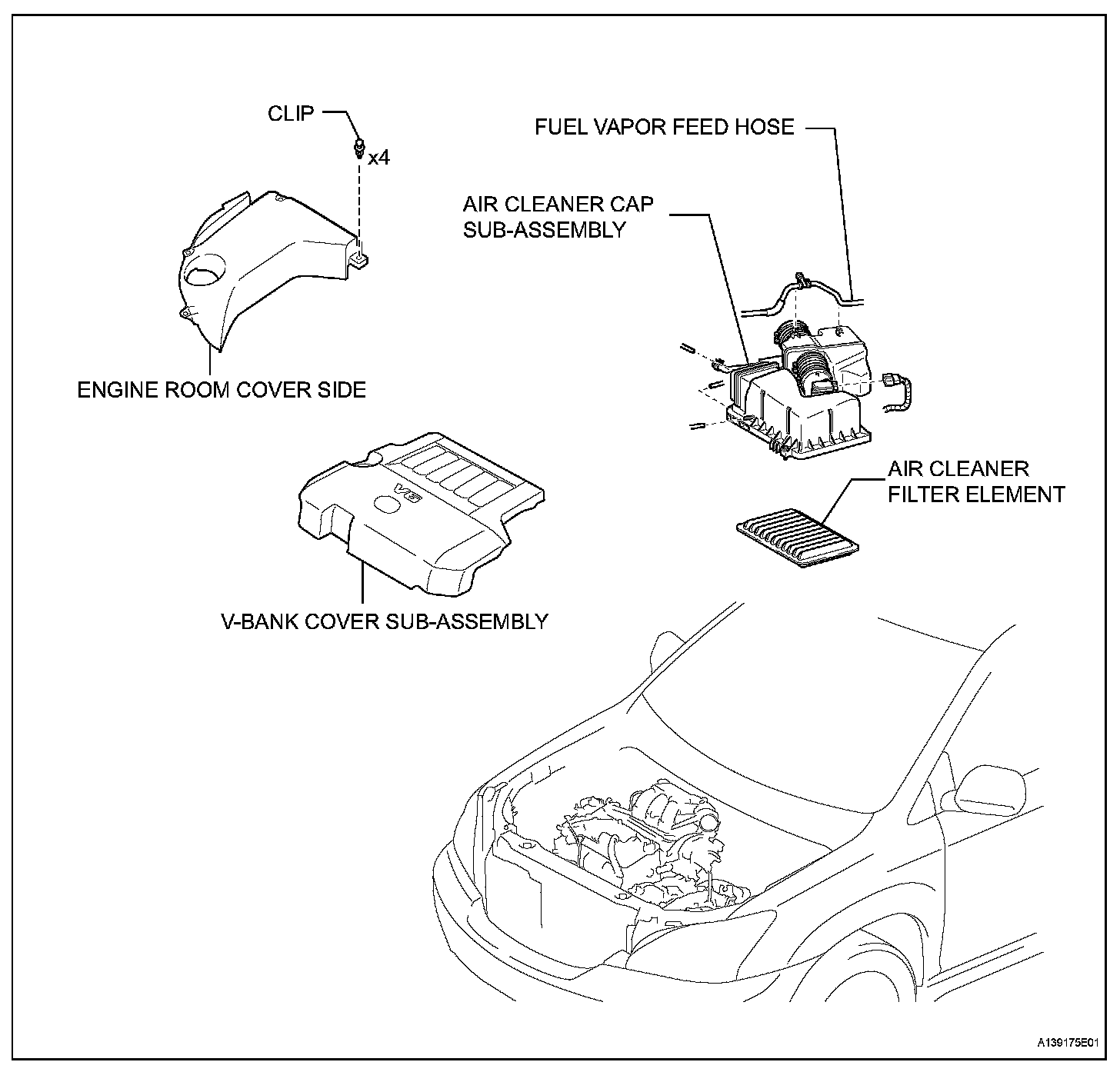 CLIP

x4

FUEL VAPOR FEED HOSE

AIR CLEANER CAP SUB-ASSEMBLY

ENGINE ROOM COVER SIDE

V6

AIR CLEANER FILTER ELEMENT

V-BANK COVER SUB-ASSEMBLY

A139175E01