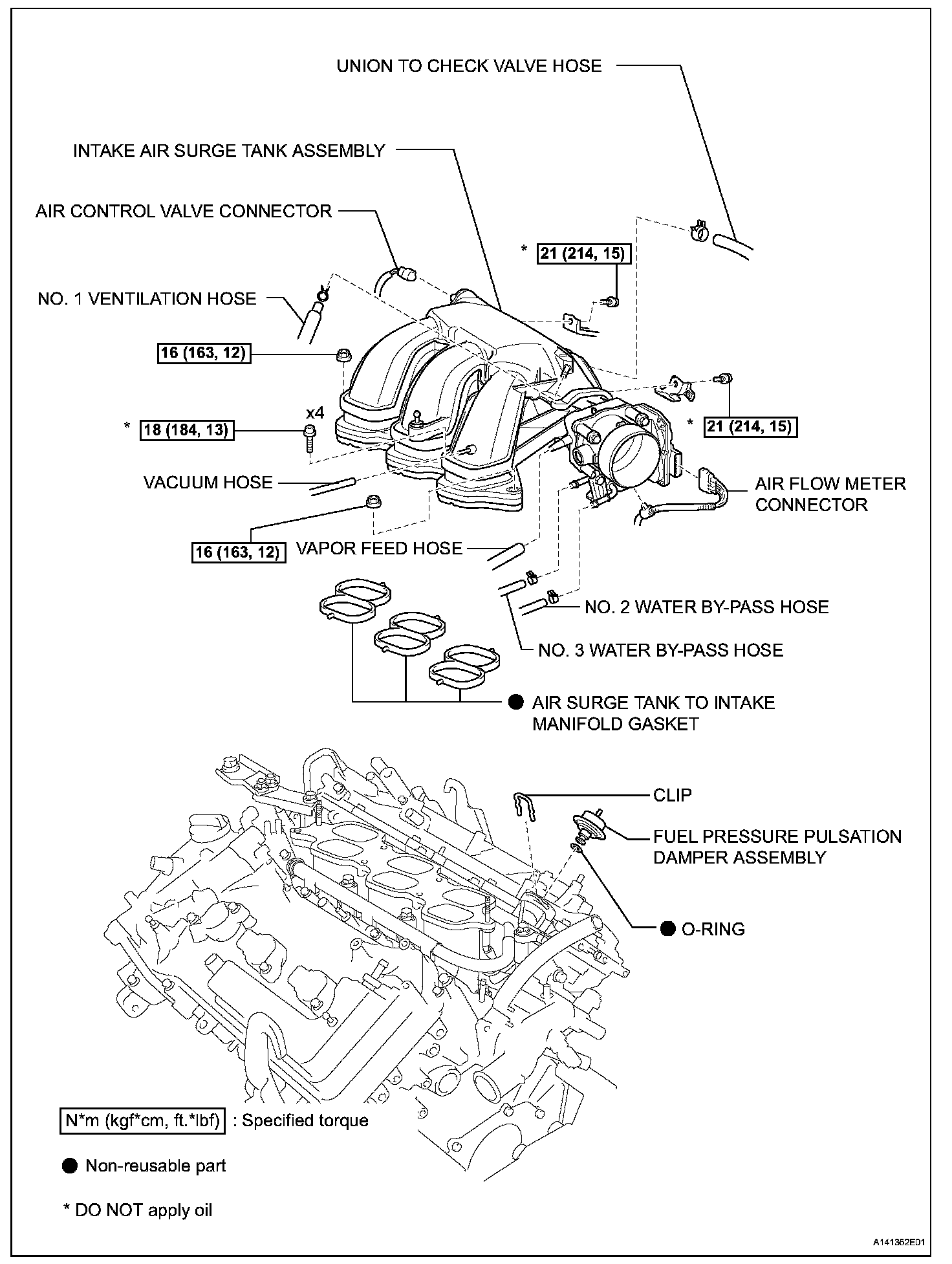 UNION TO CHECK VALVE HOSE

INTAKE AIR SURGE TANK ASSEMBLY

AIR CONTROL VALVE CONNECTOR

\* 21 (214, 15)

NO. 1 VENTILATION HOSE

16 (163, 12)

x4

\* 18 (184, 13)

\* 21 (214, 15)

VACUUM HOSE

AIR FLOW METER CONNECTOR

16 (163, 12)

VAPOR FEED HOSE

NO. 2 WATER BY-PASS HOSE

NO. 3 WATER BY-PASS HOSE

● AIR SURGE TANK TO INTAKE MANIFOLD GASKET

CLIP

FUEL PRESSURE PULSATION DAMPER ASSEMBLY

● O-RING

N\*m (kgf\*cm, ft.\*lbf) : Specified torque

● Non-reusable part

\* DO NOT apply oil

A141352E01