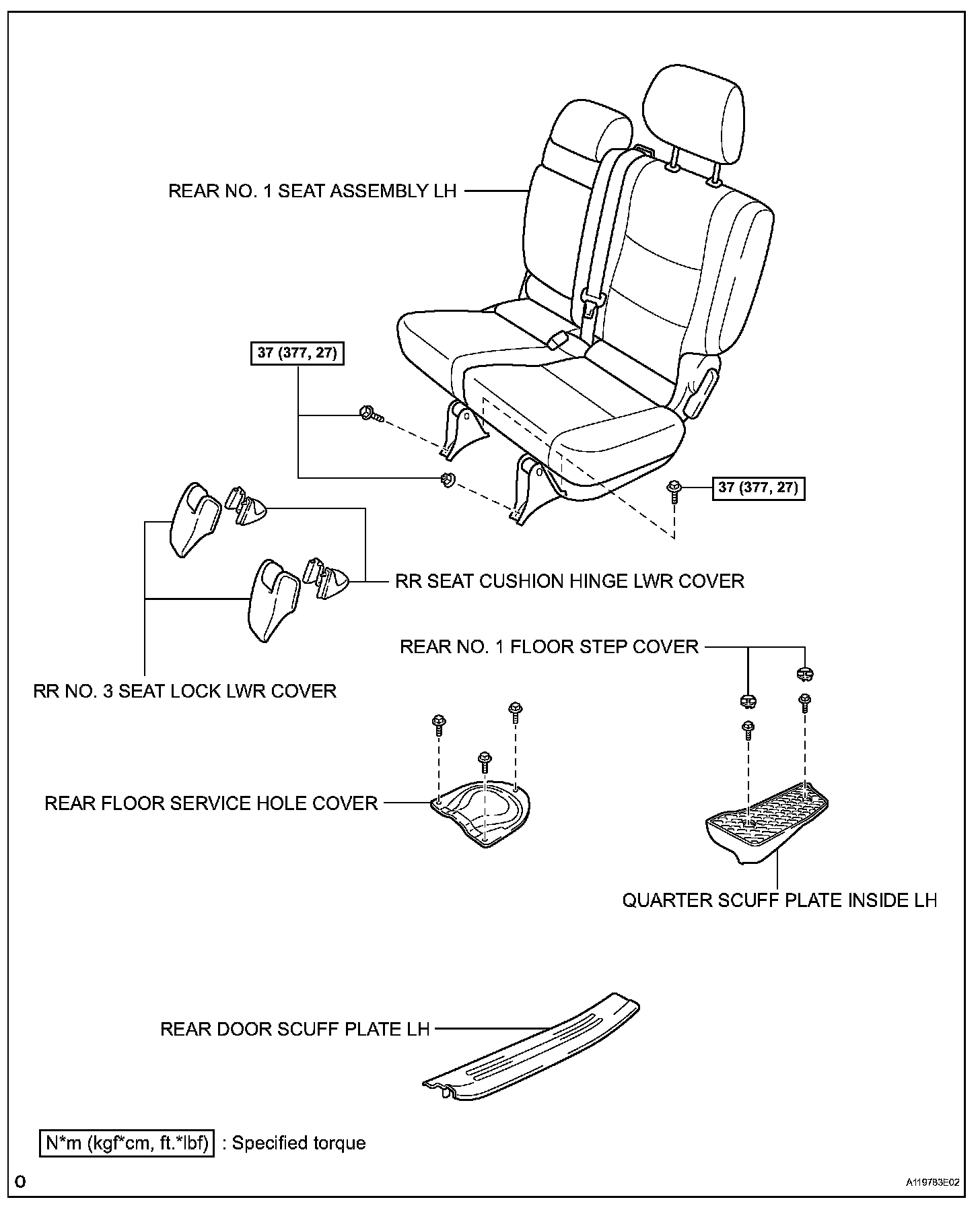 REAR NO. 1 SEAT ASSEMBLY LH

37 (377, 27)

37 (377, 27)

RR SEAT CUSHION HINGE LWR COVER

REAR NO. 1 FLOOR STEP COVER

RR NO. 3 SEAT LOCK LWR COVER

REAR FLOOR SERVICE HOLE COVER

QUARTER SCUFF PLATE INSIDE LH

REAR DOOR SCUFF PLATE LH

N*m (kgf*cm, ft.*lbf) : Specified torque

O

A119783E02