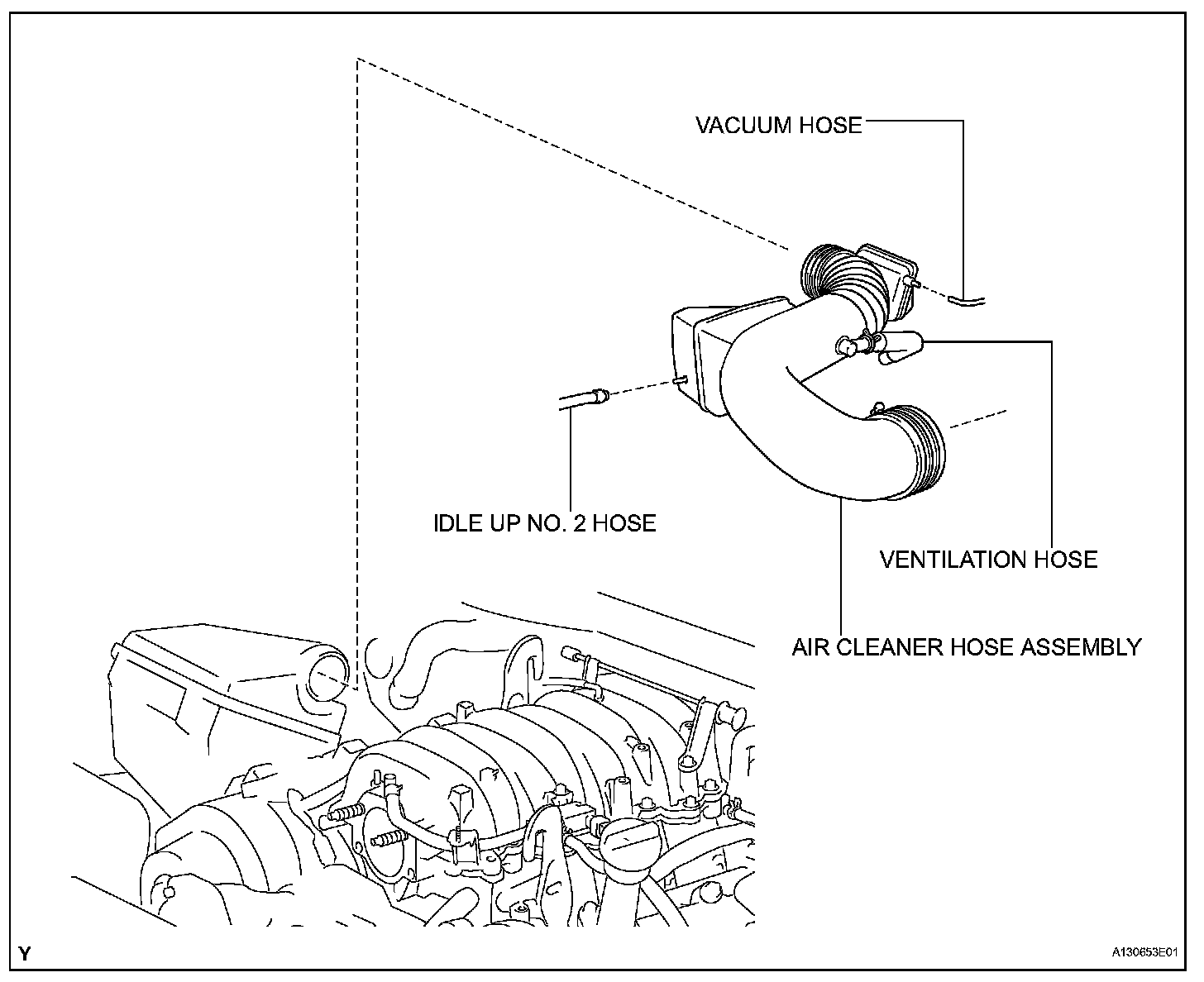 VACUUM HOSE

IDLE UP NO. 2 HOSE

VENTILATION HOSE

AIR CLEANER HOSE ASSEMBLY

Y

A130653E01