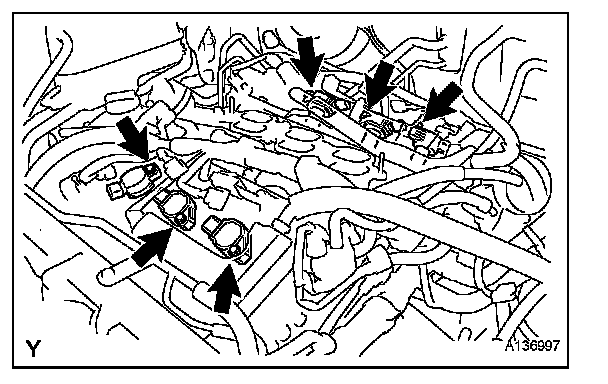 Y

A136997