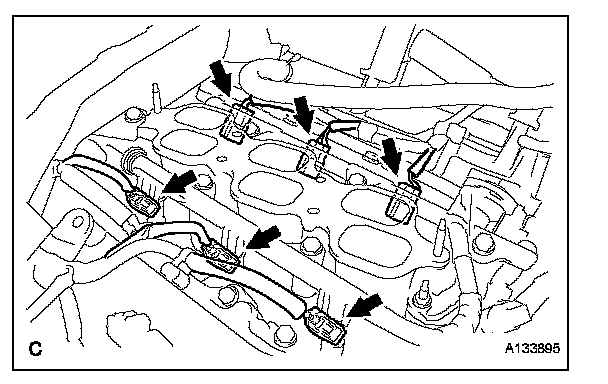 C

A133895