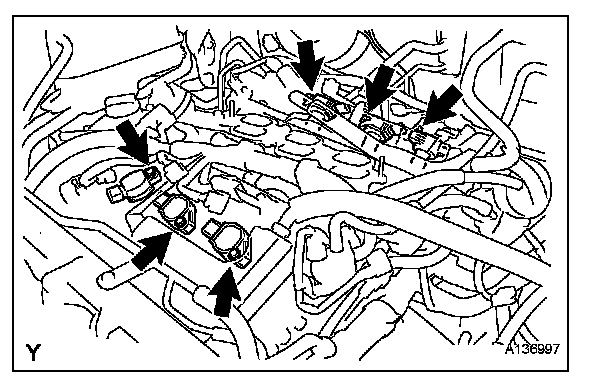 Y
A136997