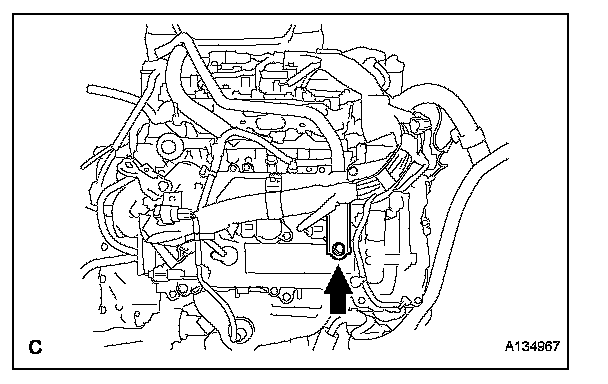 C

A134967