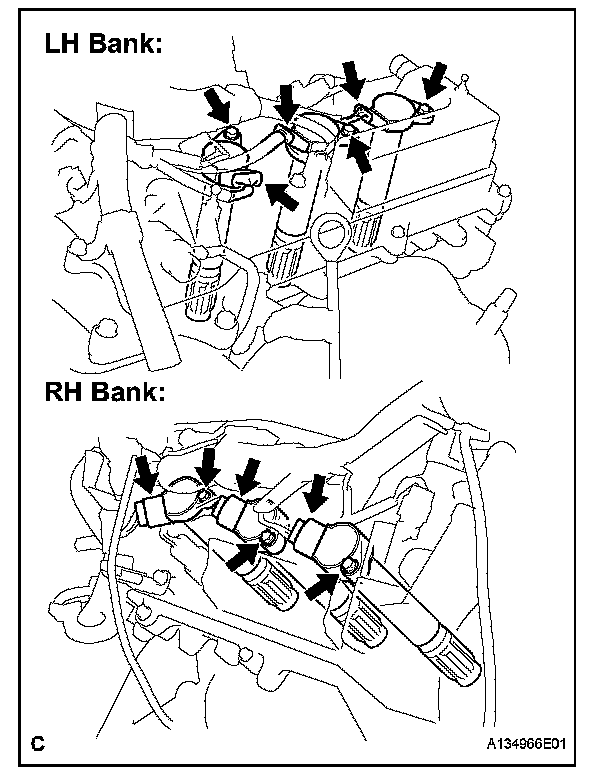 LH Bank:

RH Bank:

C

A134966E01