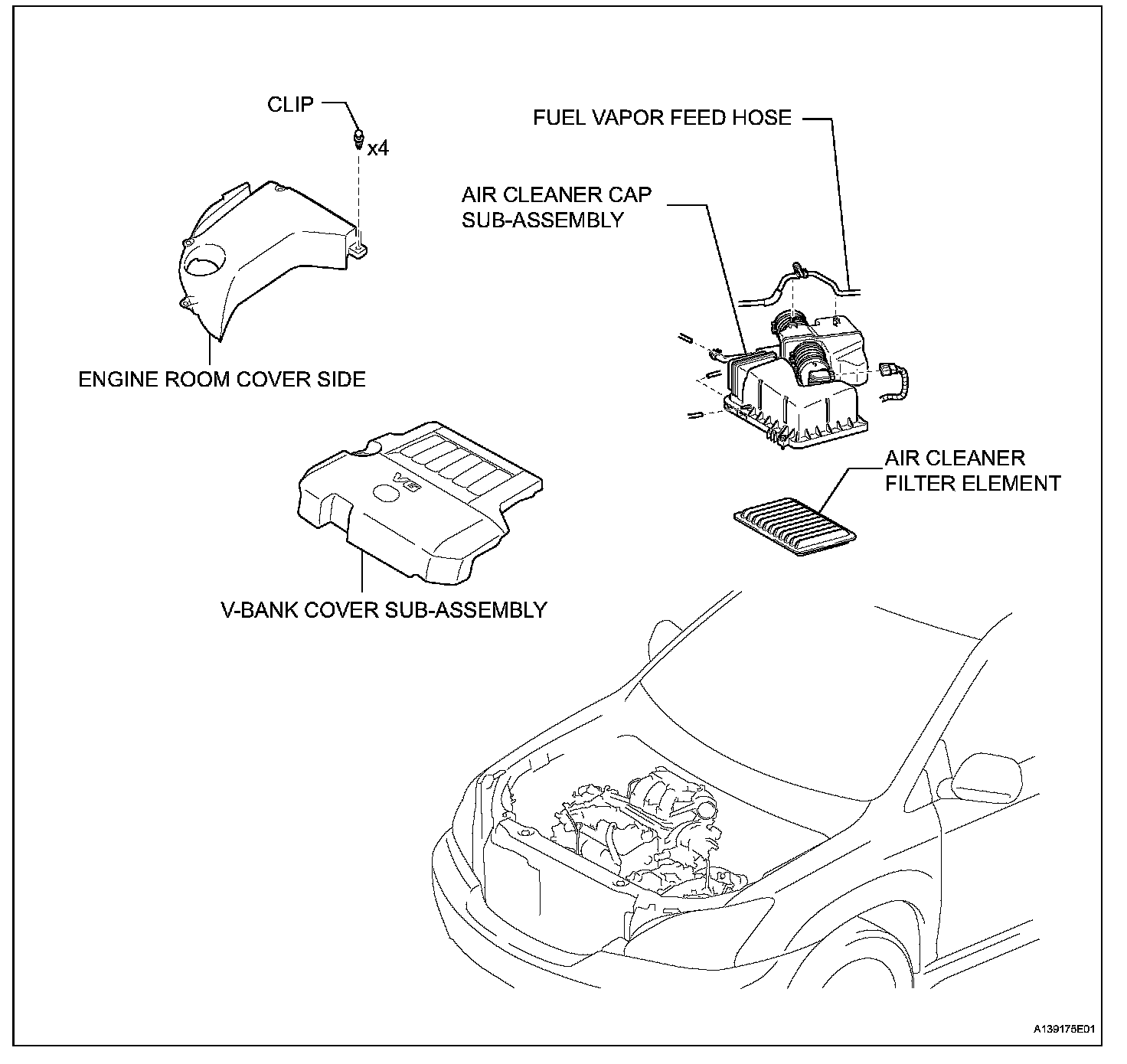 CLIP

x4

FUEL VAPOR FEED HOSE

AIR CLEANER CAP SUB-ASSEMBLY

ENGINE ROOM COVER SIDE

V6

AIR CLEANER FILTER ELEMENT

V-BANK COVER SUB-ASSEMBLY

A139175E01