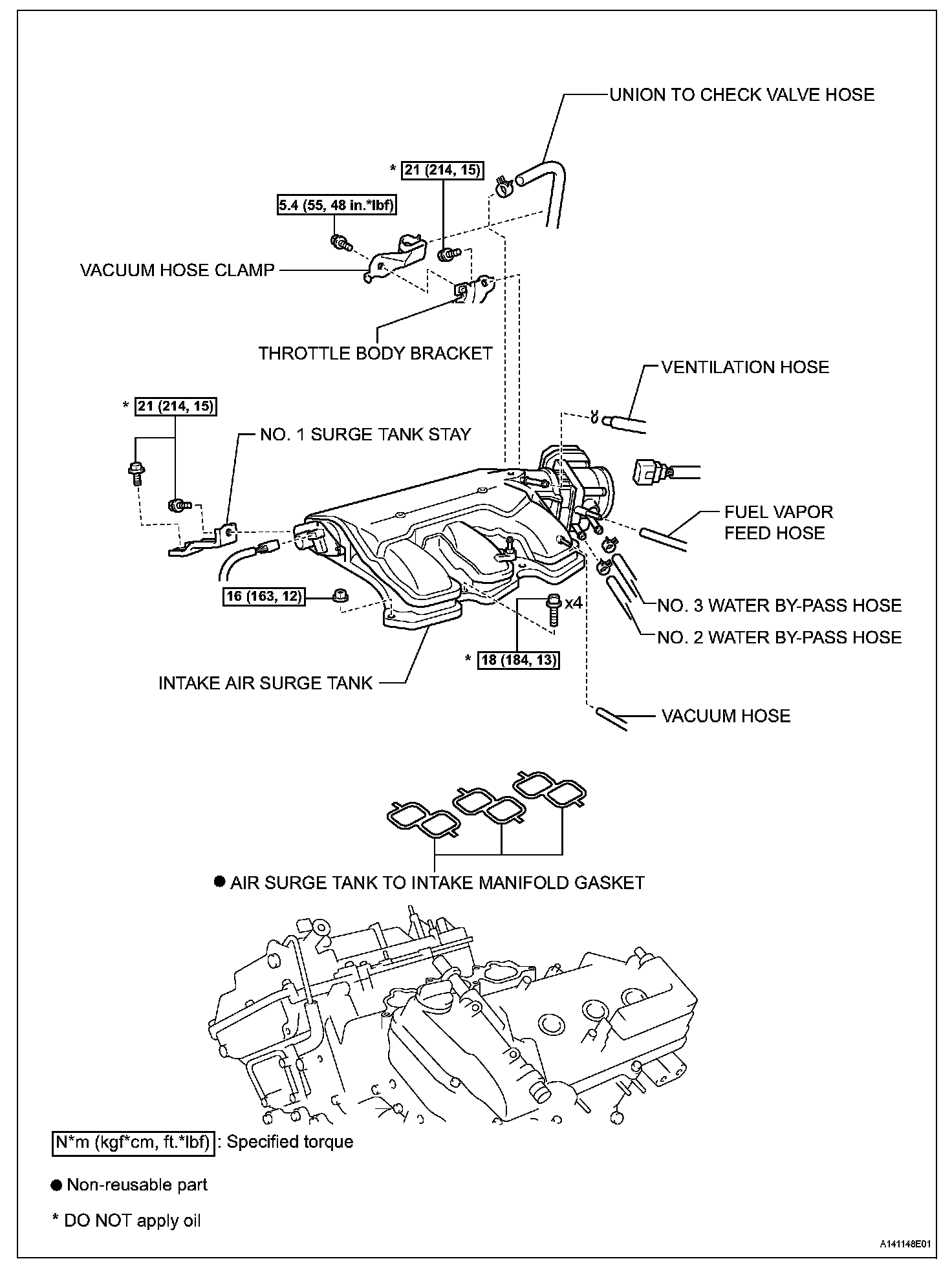 UNION TO CHECK VALVE HOSE

* 21 (214, 15)

5.4 (55, 48 in.*lbf)

VACUUM HOSE CLAMP

THROTTLE BODY BRACKET

VENTILATION HOSE

* 21 (214, 15)

NO. 1 SURGE TANK STAY

FUEL VAPOR FEED HOSE

16 (163, 12)

x4

NO. 3 WATER BY-PASS HOSE

NO. 2 WATER BY-PASS HOSE

* 18 (184, 13)

INTAKE AIR SURGE TANK

VACUUM HOSE

● AIR SURGE TANK TO INTAKE MANIFOLD GASKET

N*m (kgf*cm, ft.*lbf) : Specified torque

● Non-reusable part

* DO NOT apply oil

A141148E01