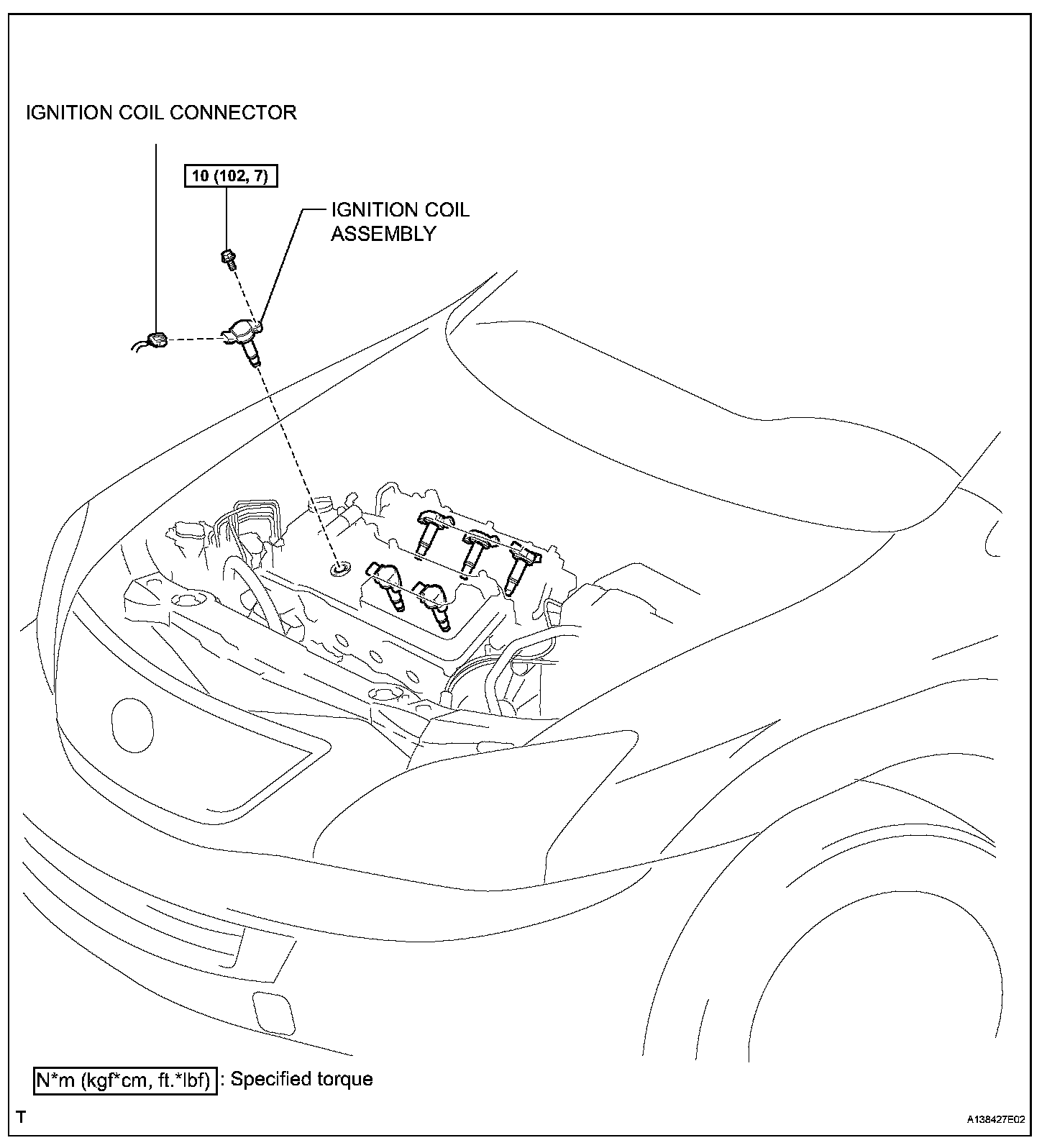 IGNITION COIL CONNECTOR

10 (102, 7)

IGNITION COIL ASSEMBLY

N*m (kgf*cm, ft.*lbf) : Specified torque

T

A138427E02