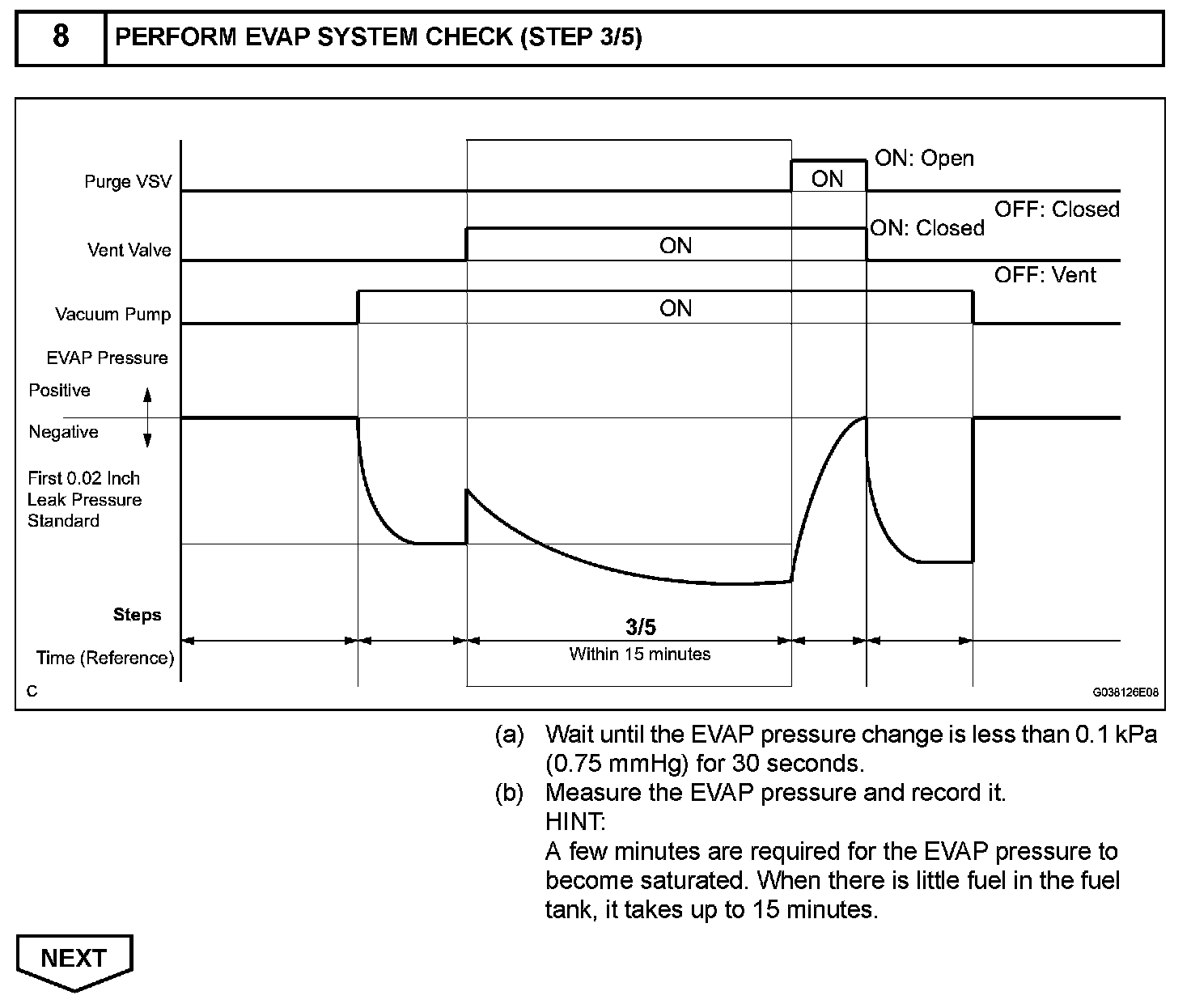 8 PERFORM EVAP SYSTEM CHECK (STEP 3/5)

Purge VSV
ON
ON: Open
OFF: Closed
Vent Valve
ON
ON: Closed
OFF: Vent
Vacuum Pump
ON
EVAP Pressure
Positive
Negative
First 0.02 Inch Leak Pressure Standard
Steps
3/5
Time (Reference)
Within 15 minutes
C
G038126E08

(a) Wait until the EVAP pressure change is less than 0.1 kPa (0.75 mmHg) for 30 seconds.

(b) Measure the EVAP pressure and record it.
HINT:
A few minutes are required for the EVAP pressure to become saturated. When there is little fuel in the fuel tank, it takes up to 15 minutes.

NEXT