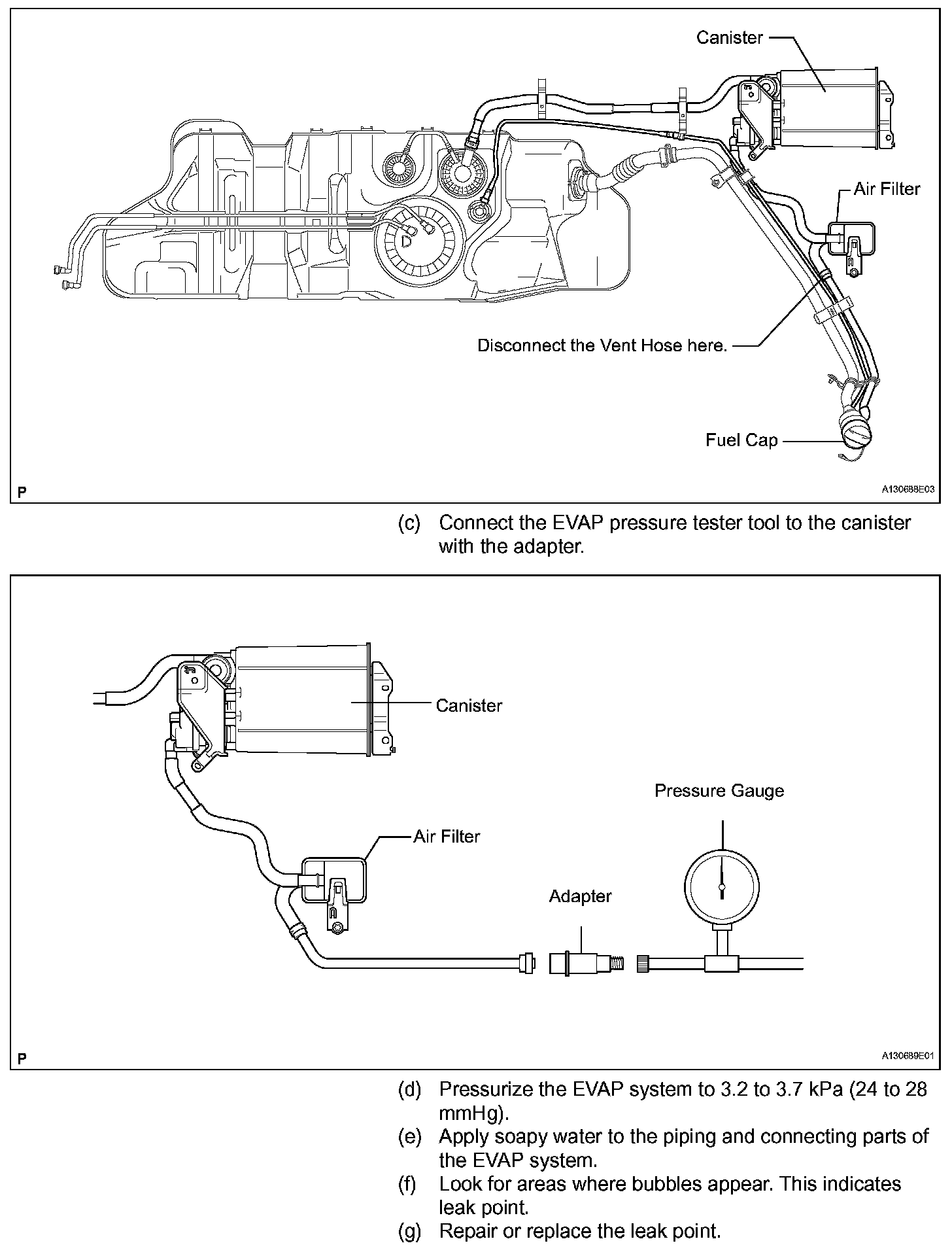 Canister

Air Filter

Disconnect the Vent Hose here.

Fuel Cap

P

A130688E03

(c) Connect the EVAP pressure tester tool to the canister with the adapter.

Canister

Pressure Gauge

Air Filter

Adapter

P

A130689E01

(d) Pressurize the EVAP system to 3.2 to 3.7 kPa (24 to 28 mmHg).
(e) Apply soapy water to the piping and connecting parts of the EVAP system.
(f) Look for areas where bubbles appear. This indicates leak point.
(g) Repair or replace the leak point.